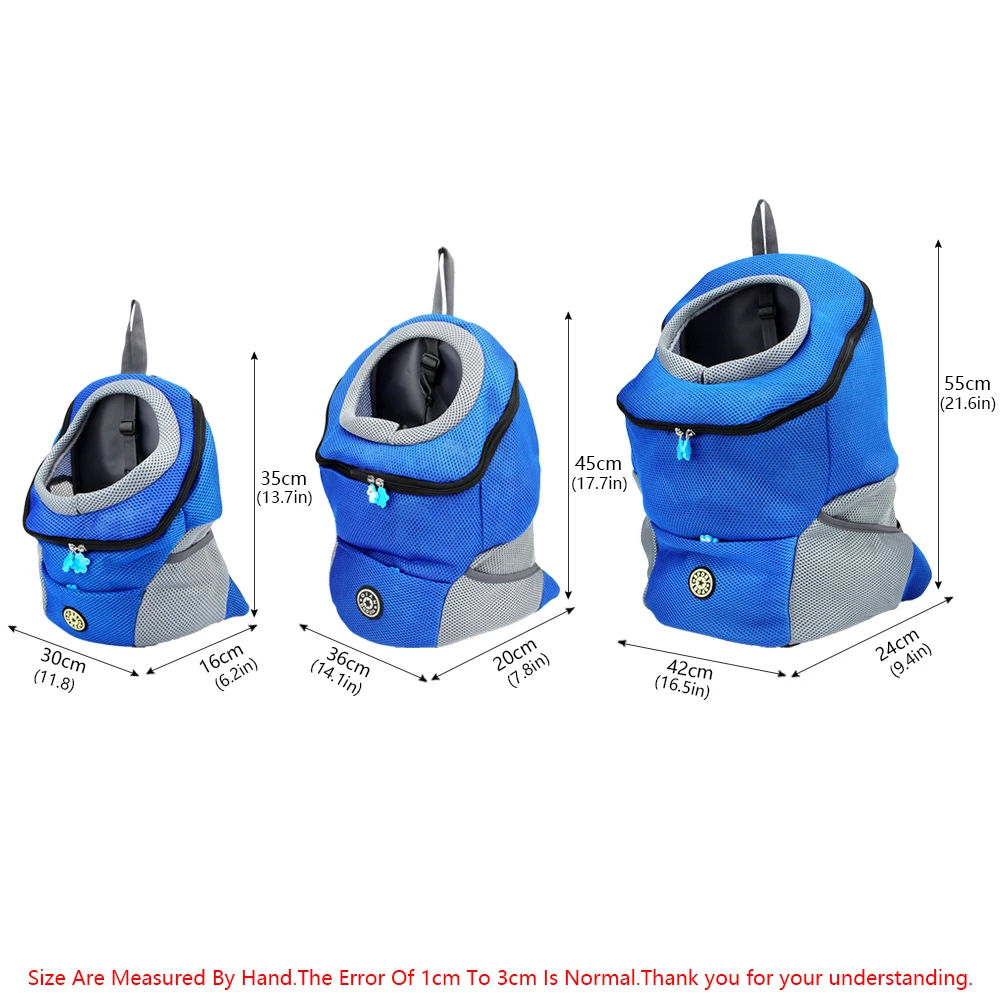 35cm
(13.7in)

30cm
(11.8)

16cm
(6.2in)

45cm
(17.7in)

36cm
(14.1in)

20cm
(7.8in)

55cm
(21.6in)

42cm
(16.5in)

24cm
(9.4in)

Size Are Measured By Hand.The Error Of 1cm To 3cm Is Normal.Thank you for your understanding.