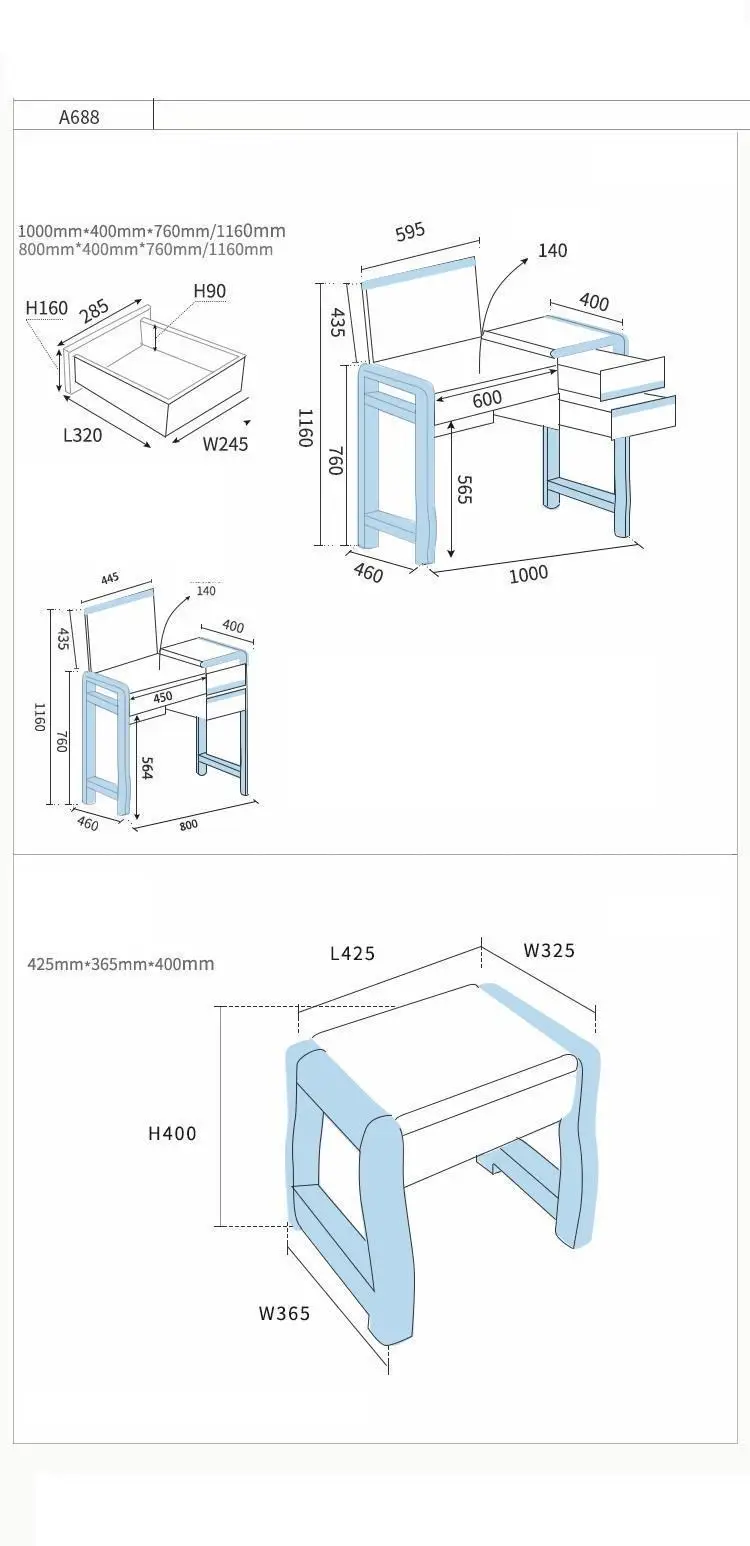 A688

1000mm*400mm*760mm/1160mm
800mm*400mm*760mm/1160mm

H160
285
H90
L320
W245

595
140
400
435
600
1160
760
565
460
1000

445
140
400
435
450
1160
760
564
460
800

425mm*365mm*400mm

L425
W325
H400
W365