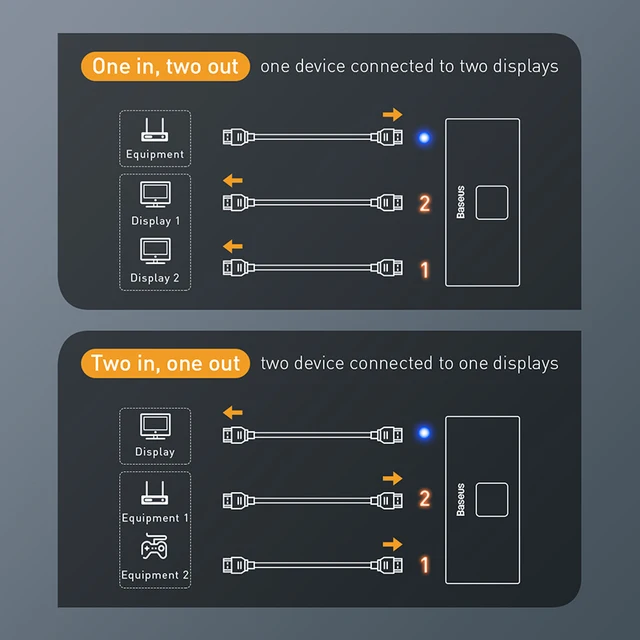 One in, two out one device connected to two displays

Equipment

Display 1

Display 2

2

1

Baseus

Two in, one out two device connected to one displays

Display

Equipment 1

Equipment 2

2

1

Baseus