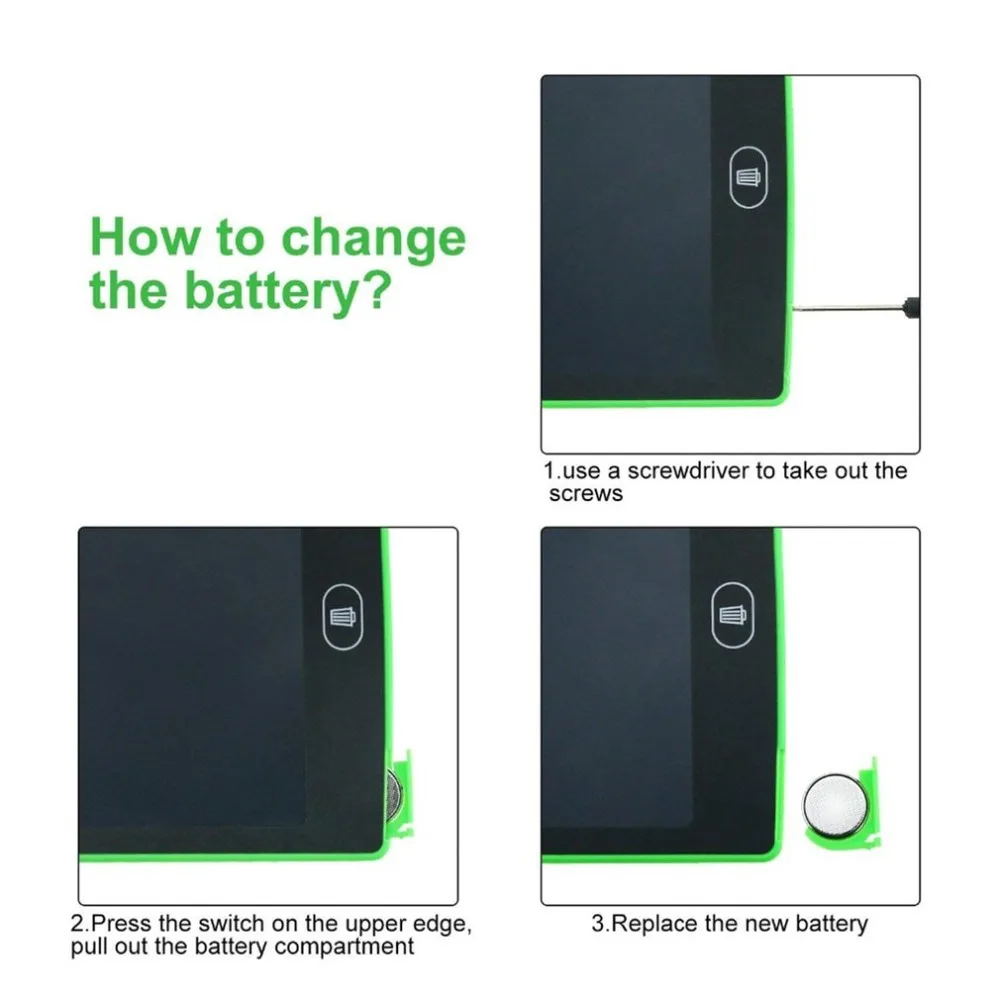 How to change the battery?

1.use a screwdriver to take out the screws

2.Press the switch on the upper edge, pull out the battery compartment

3.Replace the new battery