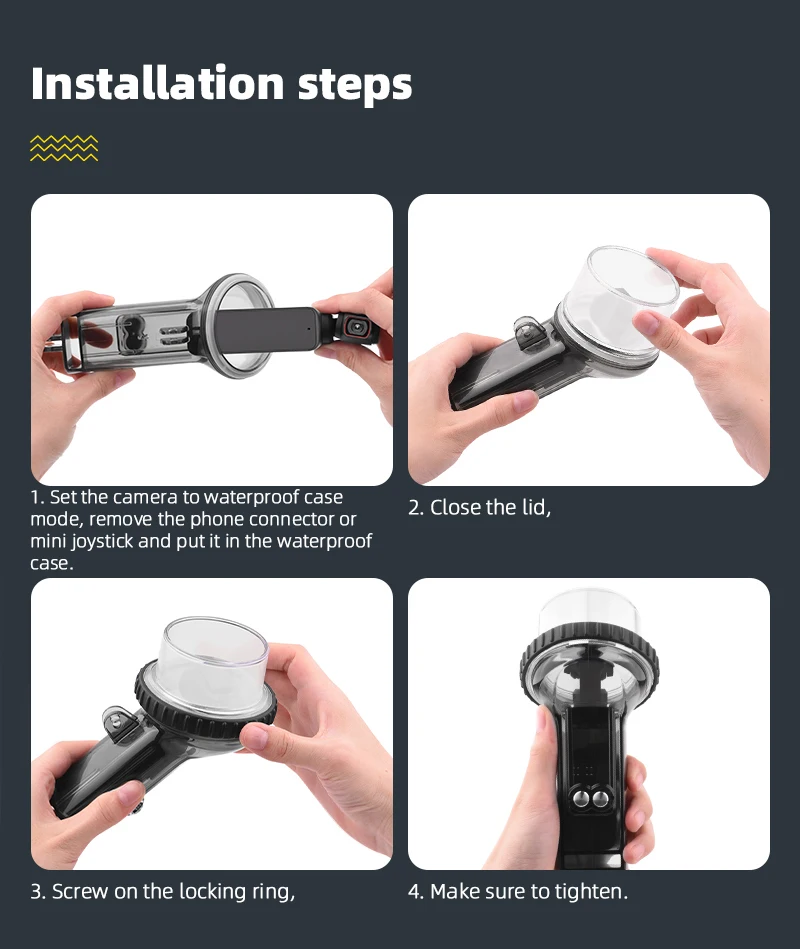 Installation steps

1. Set the camera to waterproof case mode, remove the phone connector or mini joystick and put it in the waterproof case.

2. Close the lid,

3. Screw on the locking ring,

4. Make sure to tighten.