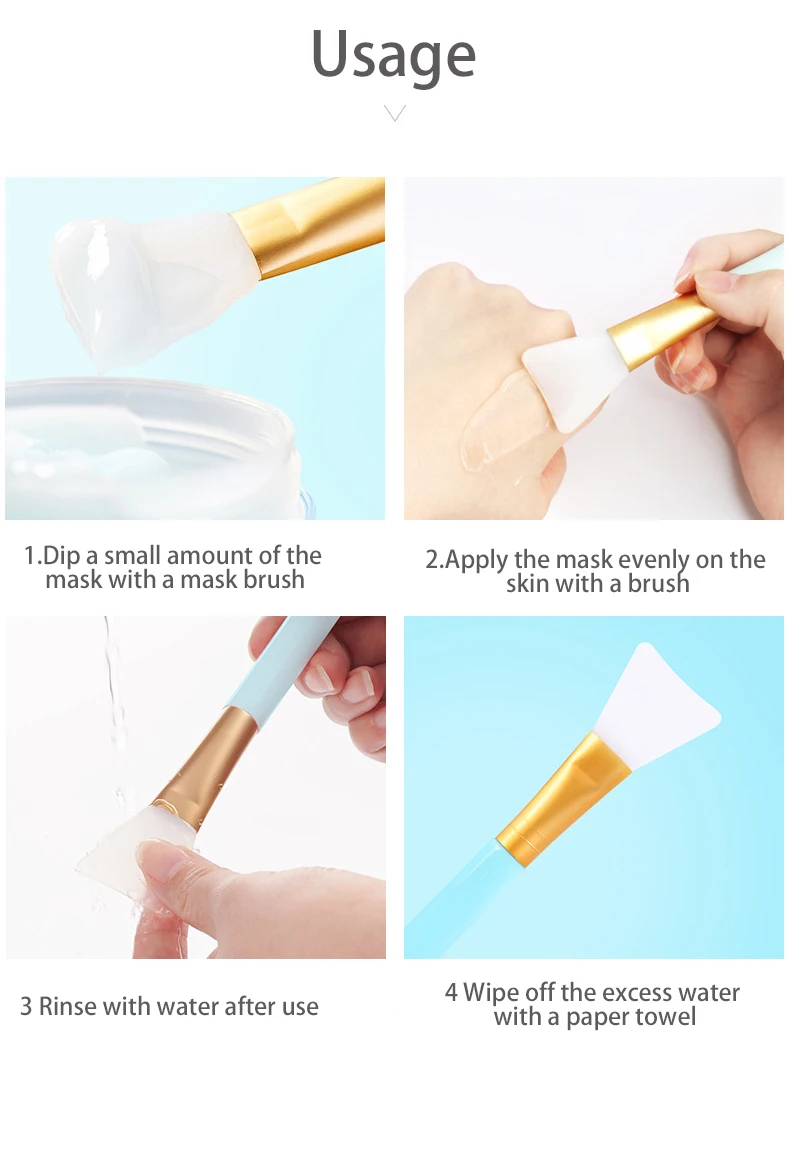 Usage

1.Dip a small amount of the mask with a mask brush

2.Apply the mask evenly on the skin with a brush

3 Rinse with water after use

4 Wipe off the excess water with a paper towel