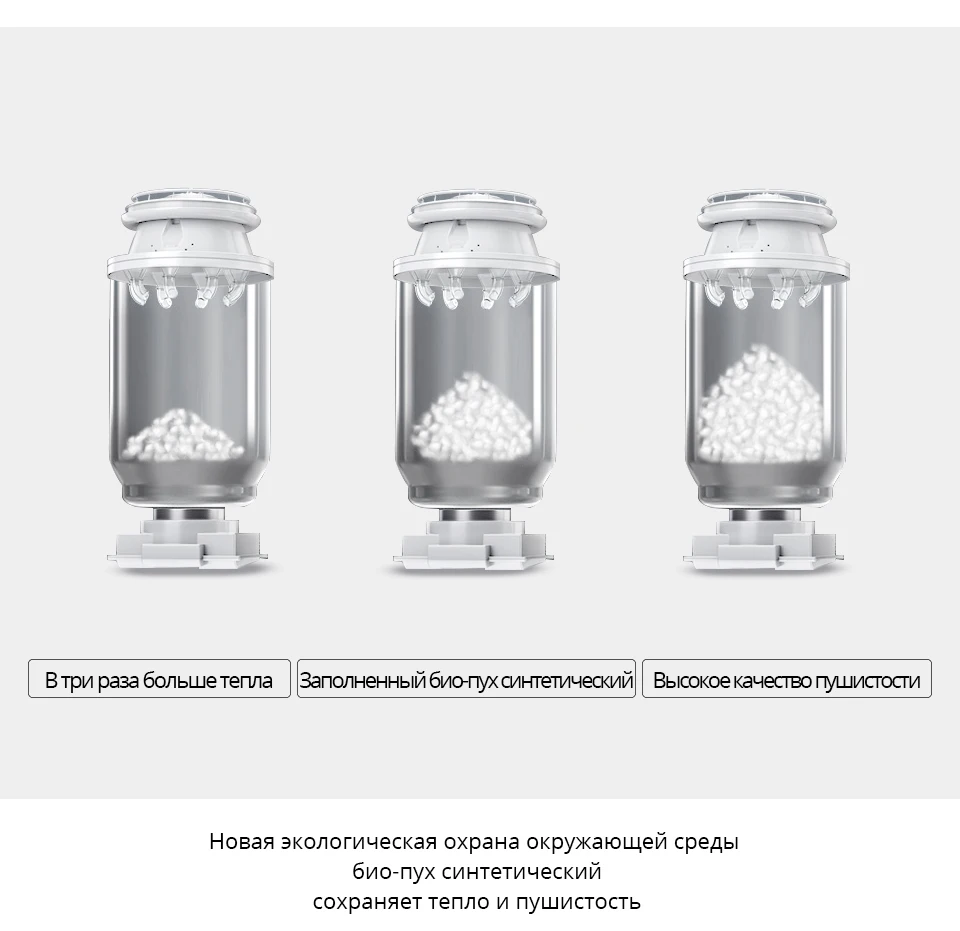 В три раза больше тепла

Заполненный био-пух синтетический

Высокое качество пушистости

Новая экологическая охрана окружающей среды
био-пух синтетический
сохраняет тепло и пушистость