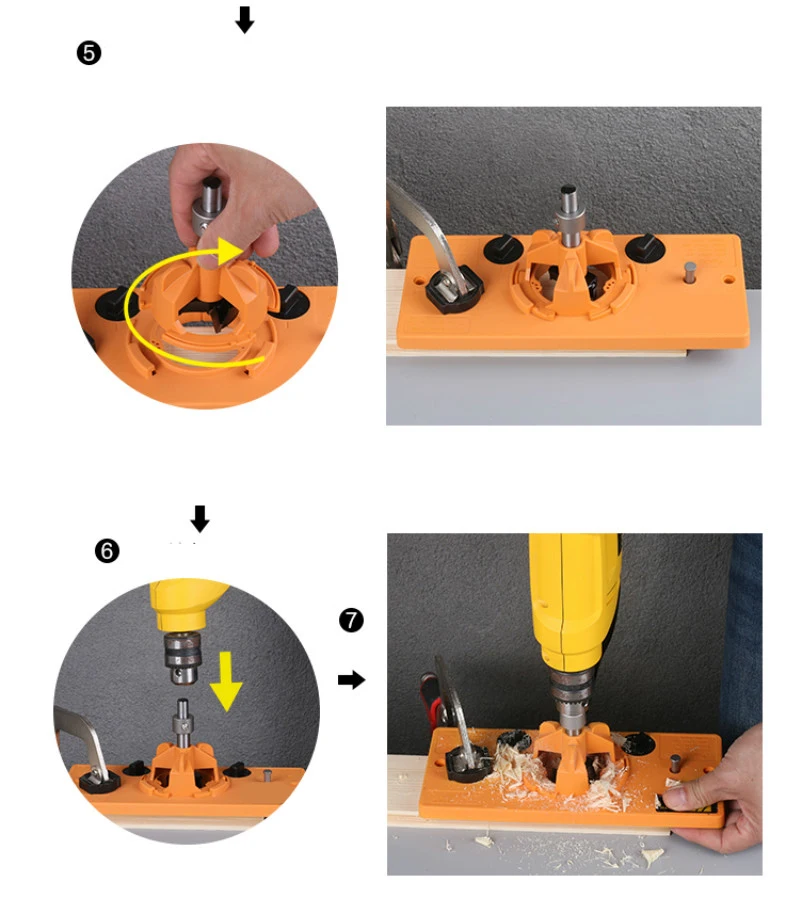 ❺

❻

❼