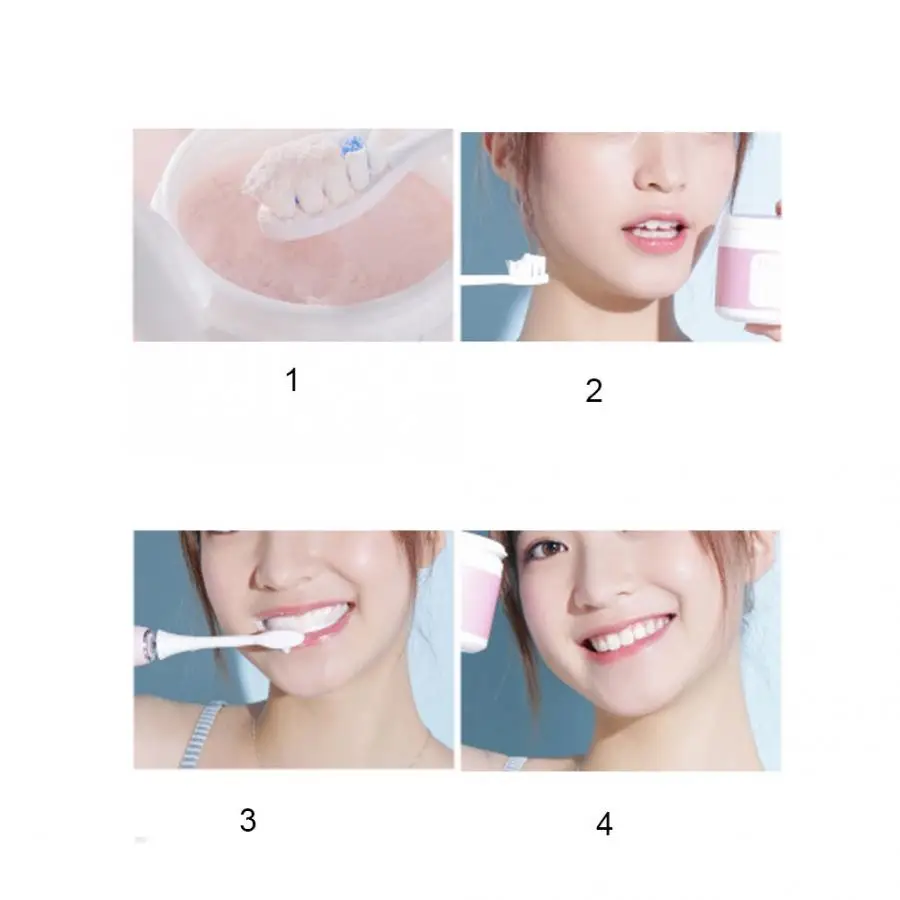 1

2

3

4