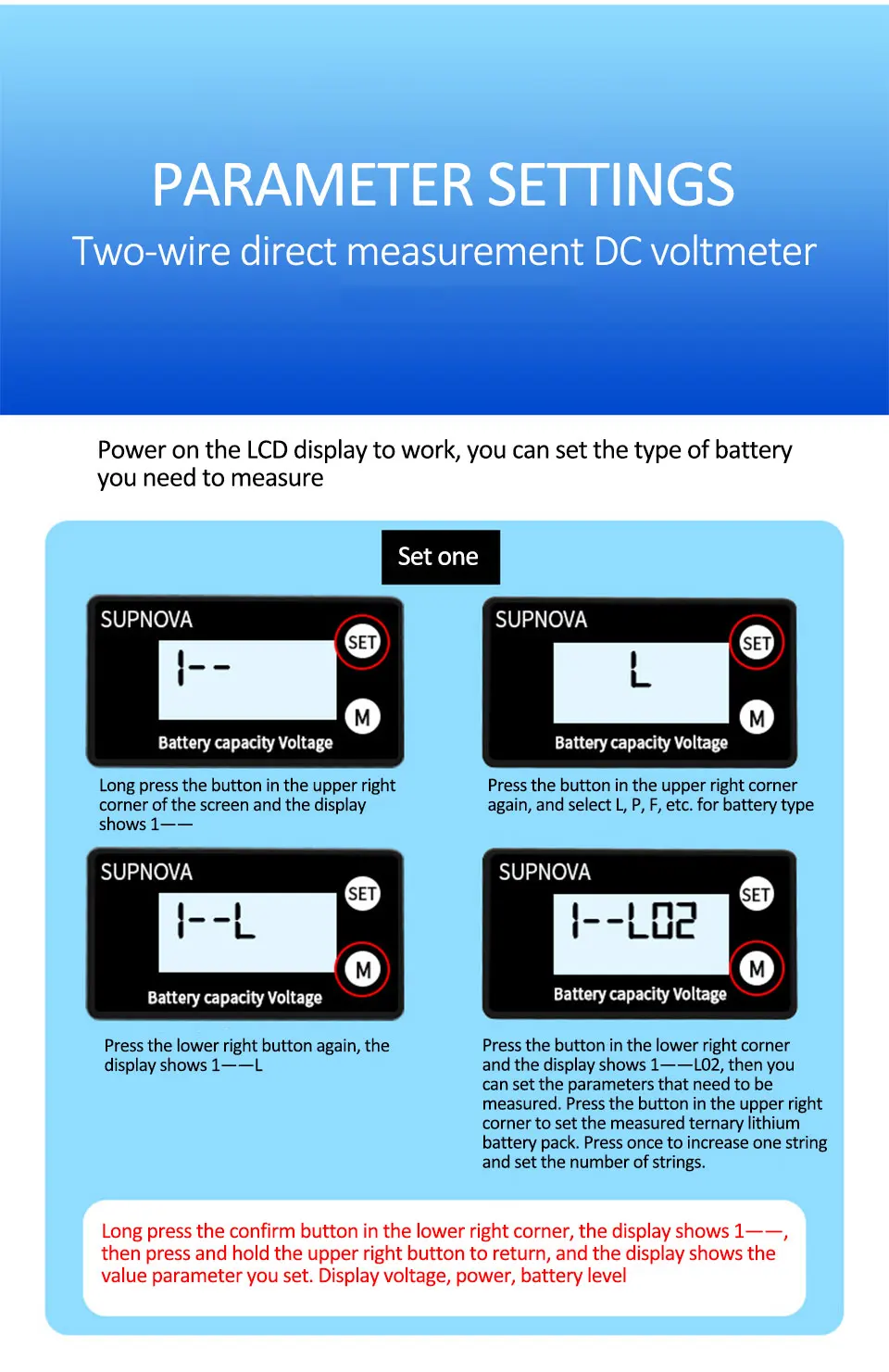 PARAMETER SETTINGS
Two-wire direct measurement DC voltmeter

Power on the LCD display to work, you can set the type of battery you need to measure

Set one

SUPNOVA
SET
1--
M
Battery capacity Voltage

Long press the button in the upper right corner of the screen and the display shows 1——

SUPNOVA
SET
L
M
Battery capacity Voltage

Press the button in the upper right corner again, and select L, P, F, etc. for battery type

SUPNOVA
SET
1--L
M
Battery capacity Voltage

Press the lower right button again, the display shows 1——L

SUPNOVA
SET
1--L02
M
Battery capacity Voltage

Press the button in the lower right corner and the display shows 1——L02, then you can set the parameters that need to be measured. Press the button in the upper right corner to set the measured ternary lithium battery pack. Press once to increase one string and set the number of strings.

Long press the confirm button in the lower right corner, the display shows 1——, then press and hold the upper right button to return, and the display shows the value parameter you set. Display voltage, power, battery level