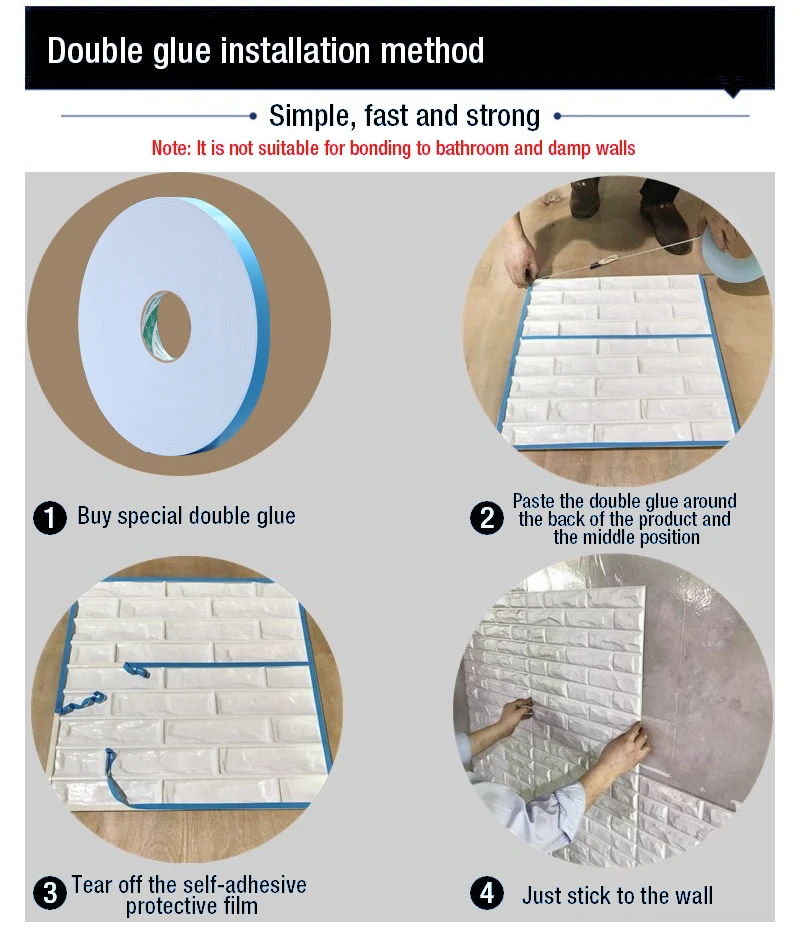 Double glue installation method

Simple, fast and strong

Note: It is not suitable for bonding to bathroom and damp walls

1 Buy special double glue

2 Paste the double glue around the back of the product and the middle position

3 Tear off the self-adhesive protective film

4 Just stick to the wall