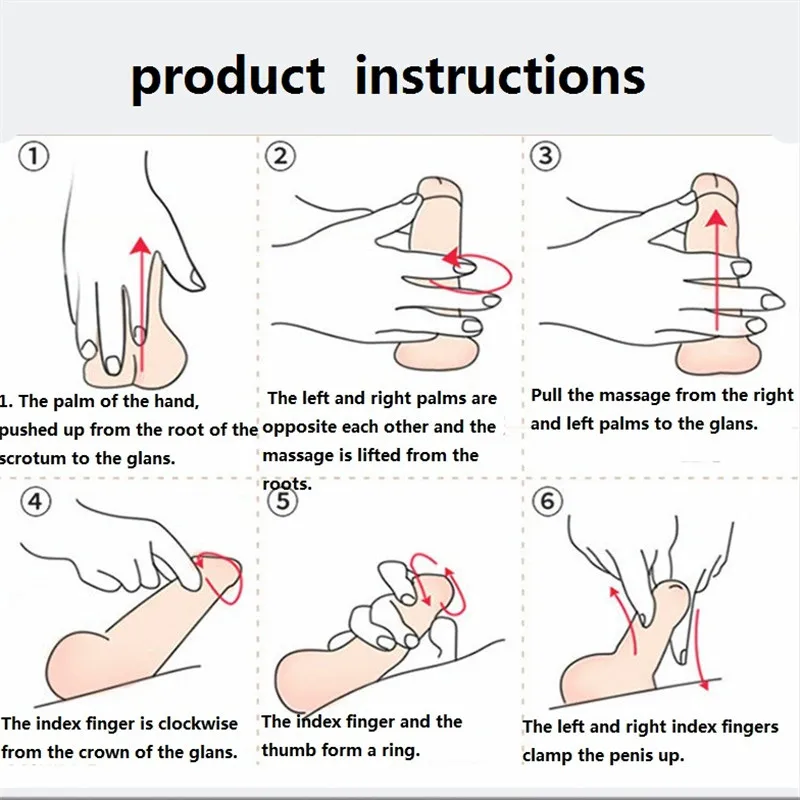 product instructions

①

1. The palm of the hand, pushed up from the root of the scrotum to the glans.

②

The left and right palms are opposite each other and the massage is lifted from the roots.

③

Pull the massage from the right and left palms to the glans.

④

The index finger is clockwise from the crown of the glans.

⑤

The index finger and the thumb form a ring.

⑥

The left and right index fingers clamp the penis up.