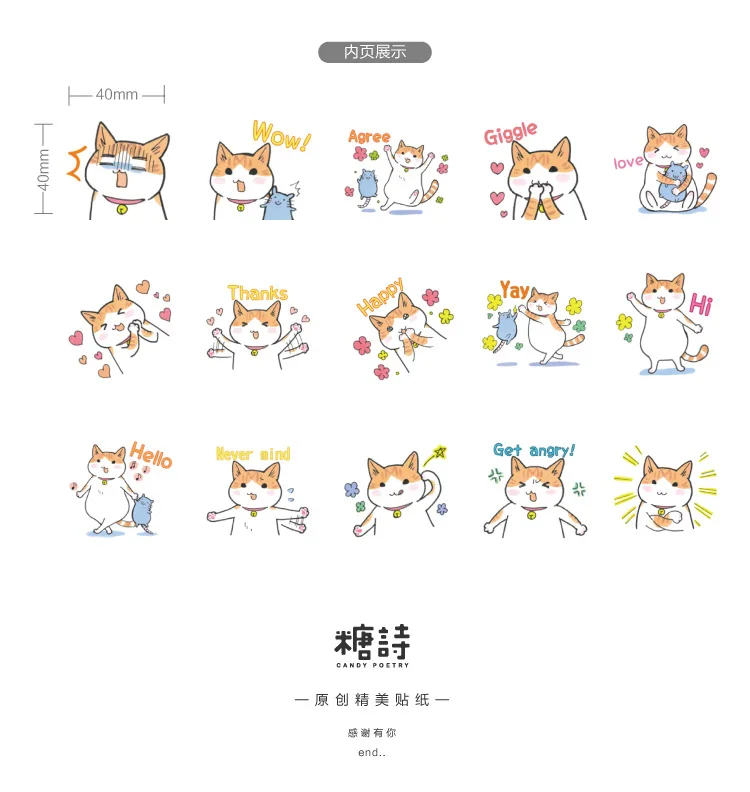 内页展示

40mm

40mm

Wow!

Agree

Giggle

love

Thanks

Happy

Yay

Hi

Hello

Never mind

Get angry!

糖詩
CANDY POETRY

— 原创精美贴纸 —

感谢有你

end..