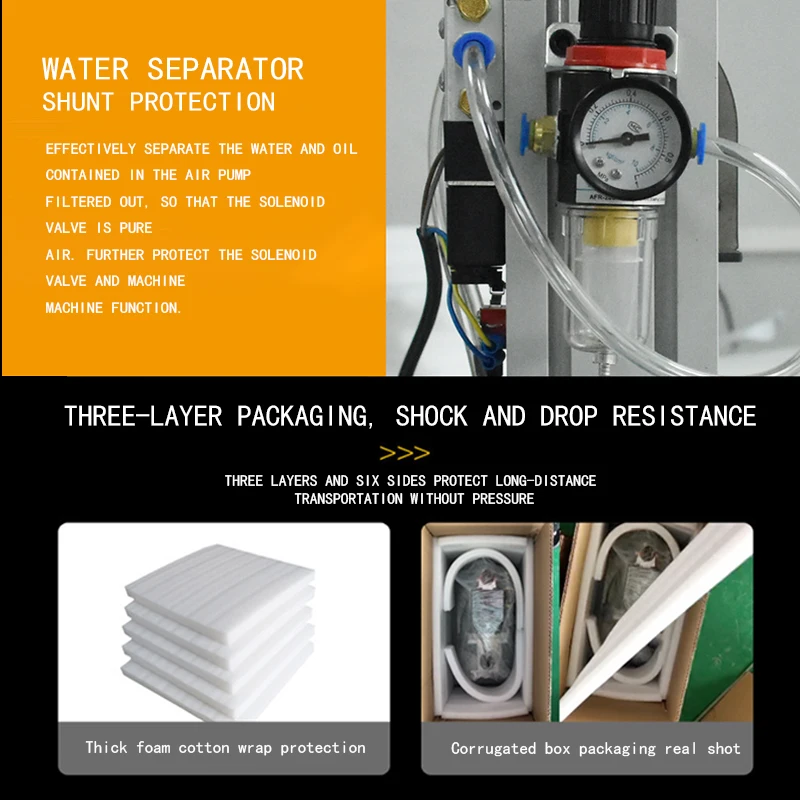 WATER SEPARATOR
SHUNT PROTECTION

EFFECTIVELY SEPARATE THE WATER AND OIL CONTAINED IN THE AIR PUMP
FILTERED OUT, SO THAT THE SOLENOID VALVE IS PURE
AIR. FURTHER PROTECT THE SOLENOID VALVE AND MACHINE
MACHINE FUNCTION.

THREE-LAYER PACKAGING, SHOCK AND DROP RESISTANCE

>>>

THREE LAYERS AND SIX SIDES PROTECT LONG-DISTANCE TRANSPORTATION WITHOUT PRESSURE

Thick foam cotton wrap protection

Corrugated box packaging real shot