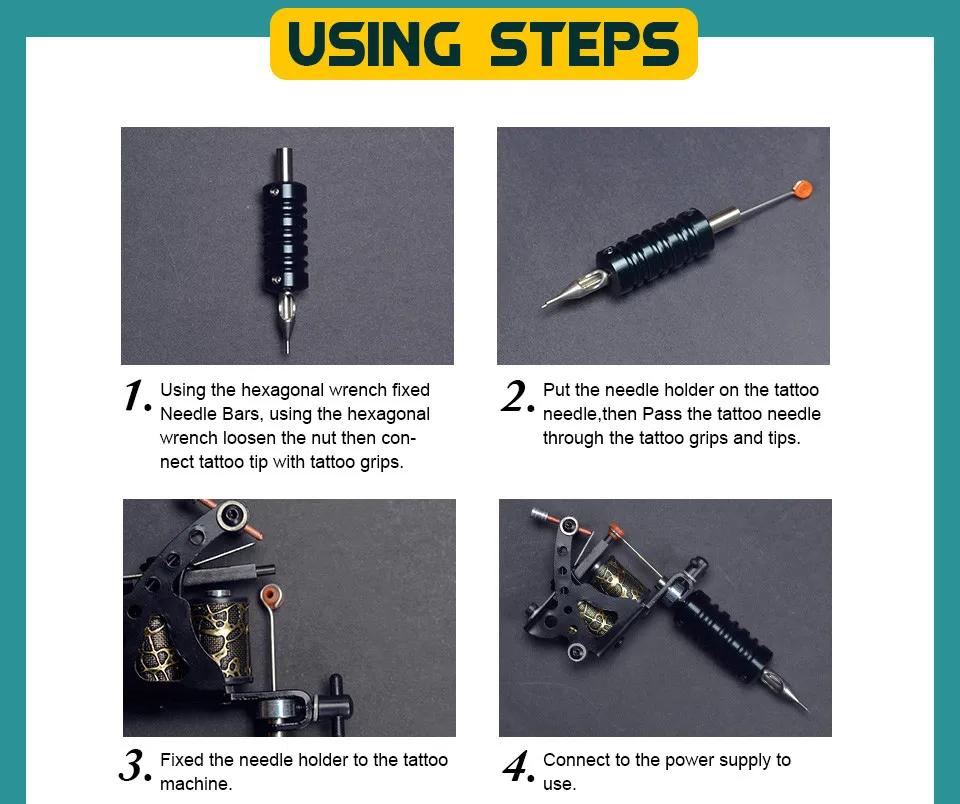 USING STEPS

1. Using the hexagonal wrench fixed Needle Bars, using the hexagonal wrench loosen the nut then connect tattoo tip with tattoo grips.

2. Put the needle holder on the tattoo needle,then Pass the tattoo needle through the tattoo grips and tips.

3. Fixed the needle holder to the tattoo machine.

4. Connect to the power supply to use.