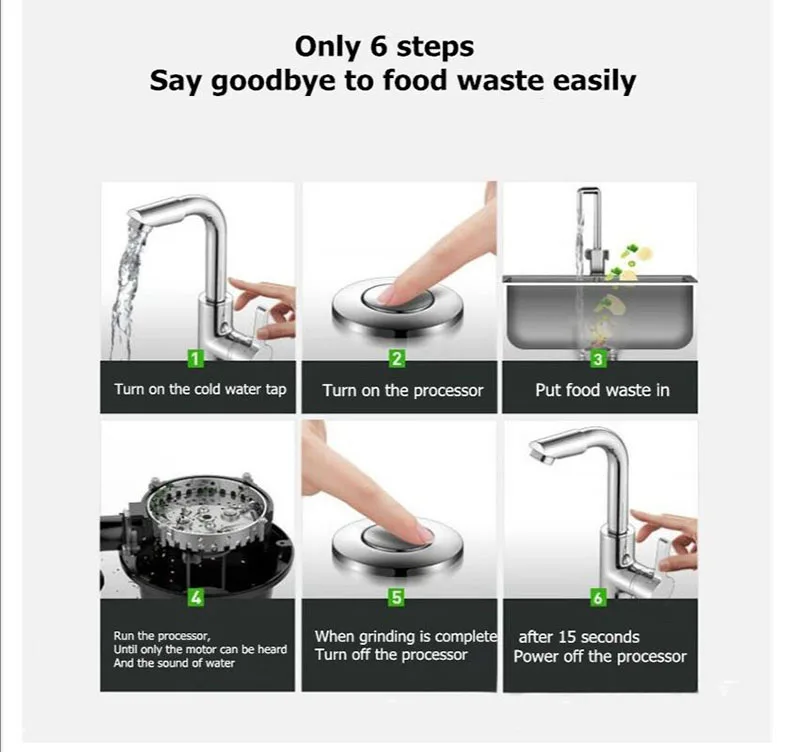 Only 6 steps
Say goodbye to food waste easily

1
Turn on the cold water tap

2
Turn on the processor

3
Put food waste in

4
Run the processor,
Until only the motor can be heard
And the sound of water

5
When grinding is complete
Turn off the processor

6
after 15 seconds
Power off the processor