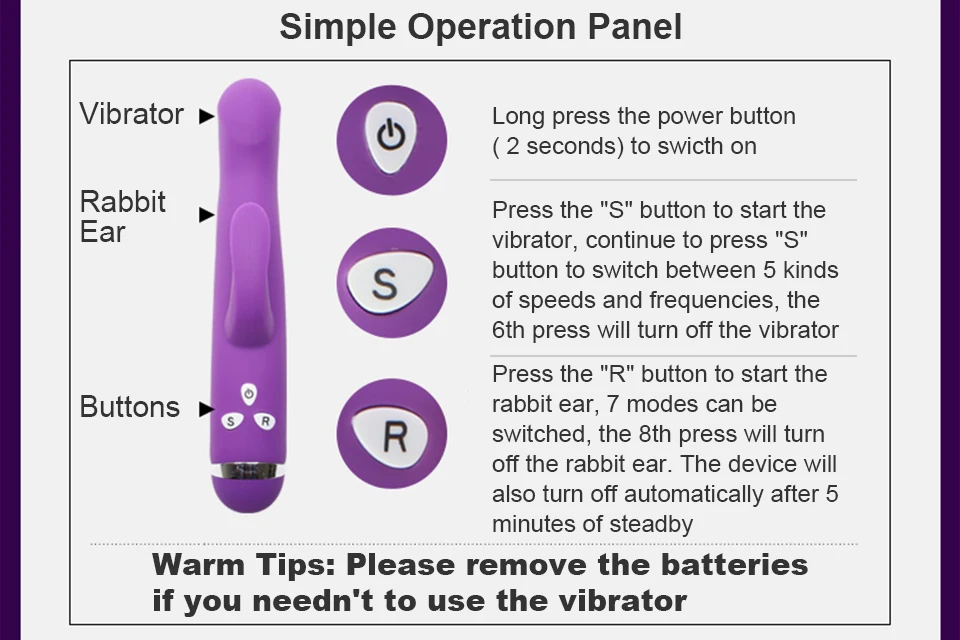 Simple Operation Panel

Vibrator

Rabbit Ear

Buttons

S R

S

R

Long press the power button ( 2 seconds) to swicth on

Press the "S" button to start the vibrator, continue to press "S" button to switch between 5 kinds of speeds and frequencies, the 6th press will turn off the vibrator

Press the "R" button to start the rabbit ear, 7 modes can be switched, the 8th press will turn off the rabbit ear. The device will also turn off automatically after 5 minutes of steadby

Warm Tips: Please remove the batteries if you needn't to use the vibrator