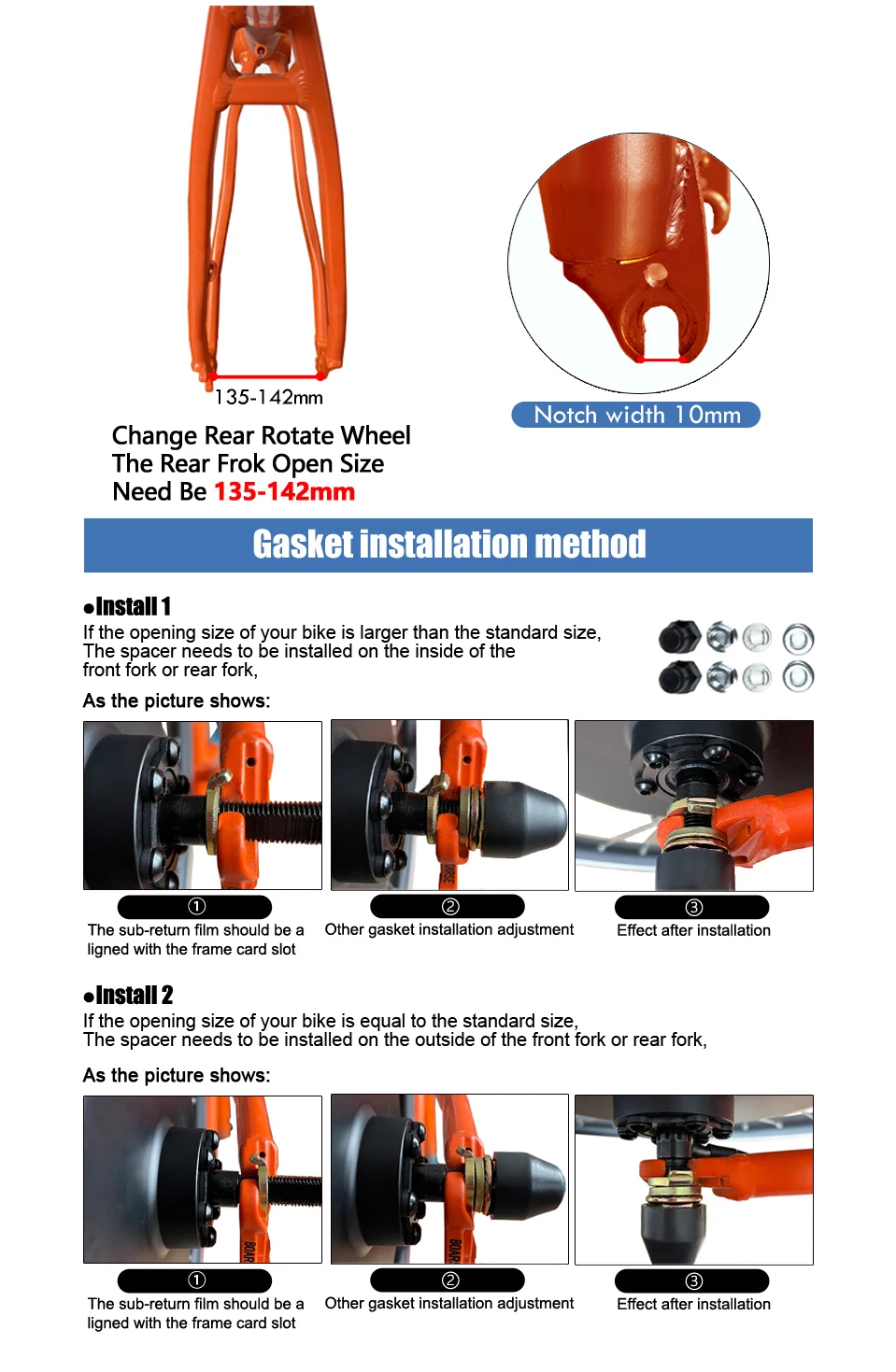 135-142mm

Change Rear Rotate Wheel
The Rear Frok Open Size
Need Be 135-142mm

Notch width 10mm

Gasket installation method

●Install 1
If the opening size of your bike is larger than the standard size, The spacer needs to be installed on the inside of the front fork or rear fork,

As the picture shows:

①
The sub-return film should be a ligned with the frame card slot

②
Other gasket installation adjustment

③
Effect after installation

●Install 2
If the opening size of your bike is equal to the standard size, The spacer needs to be installed on the outside of the front fork or rear fork,

As the picture shows:

①
The sub-return film should be a ligned with the frame card slot

②
Other gasket installation adjustment

③
Effect after installation