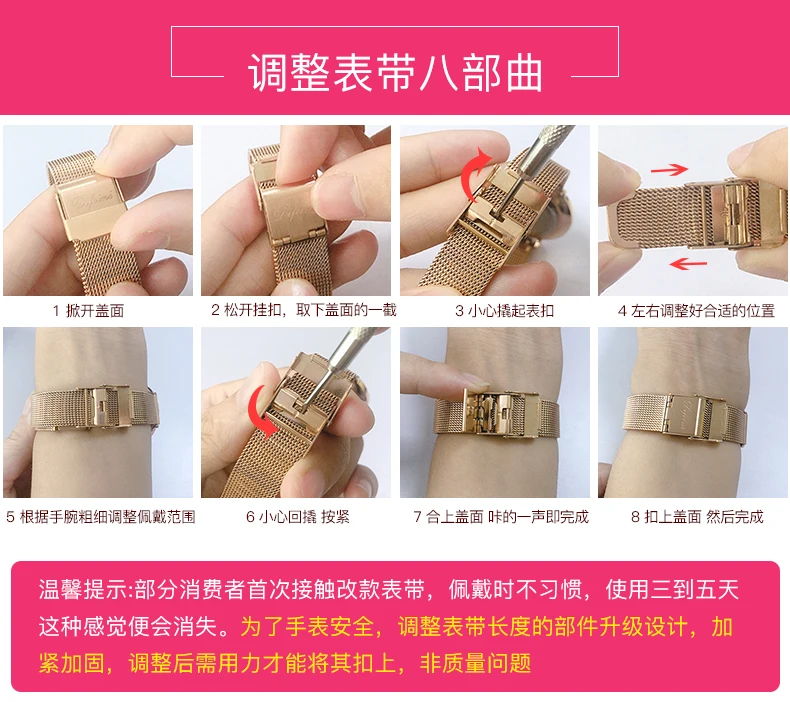 调整表带八部曲

1 掀开盖面

2 松开挂扣，取下盖面的一截

3 小心撬起表扣

4 左右调整好合适的位置

5 根据手腕粗细调整佩戴范围

6 小心回撬 按紧

7 合上盖面 咔的一声即完成

8 扣上盖面 然后完成

温馨提示:部分消费者首次接触改款表带，佩戴时不习惯，使用三到五天这种感觉便会消失。为了手表安全，调整表带长度的部件升级设计，加紧加固，调整后需用力才能将其扣上，非质量问题