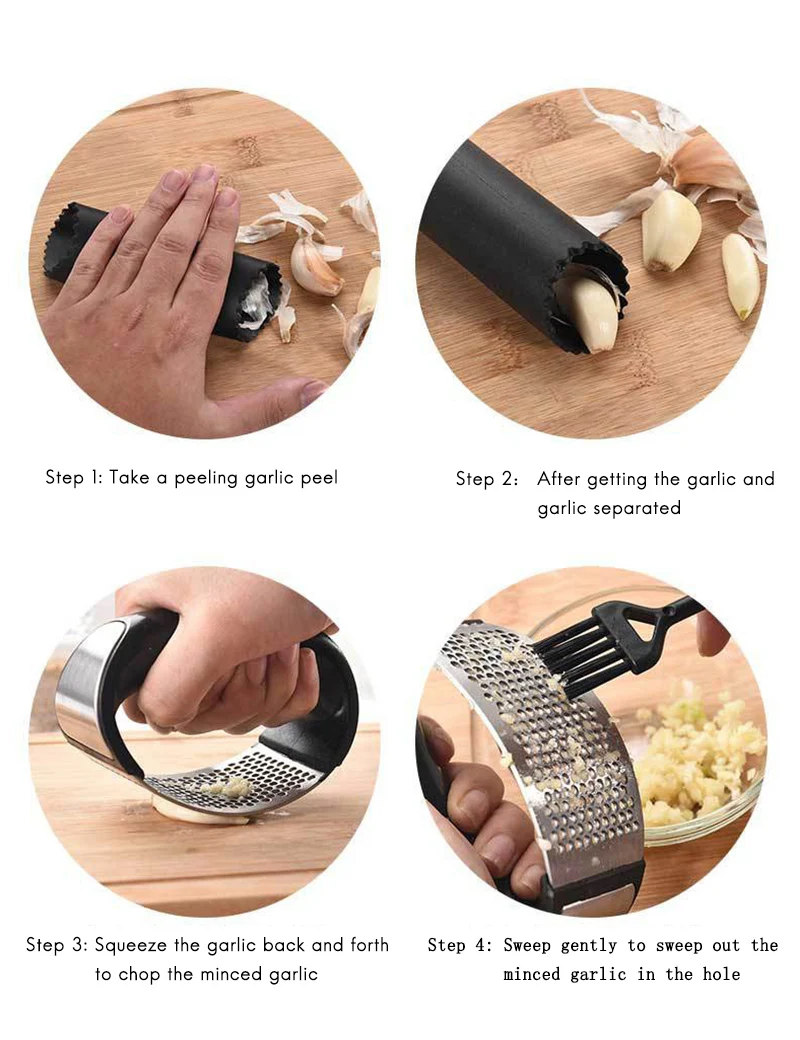 Step 1: Take a peeling garlic peel

Step 2: After getting the garlic and garlic separated

Step 3: Squeeze the garlic back and forth to chop the minced garlic

Step 4: Sweep gently to sweep out the minced garlic in the hole