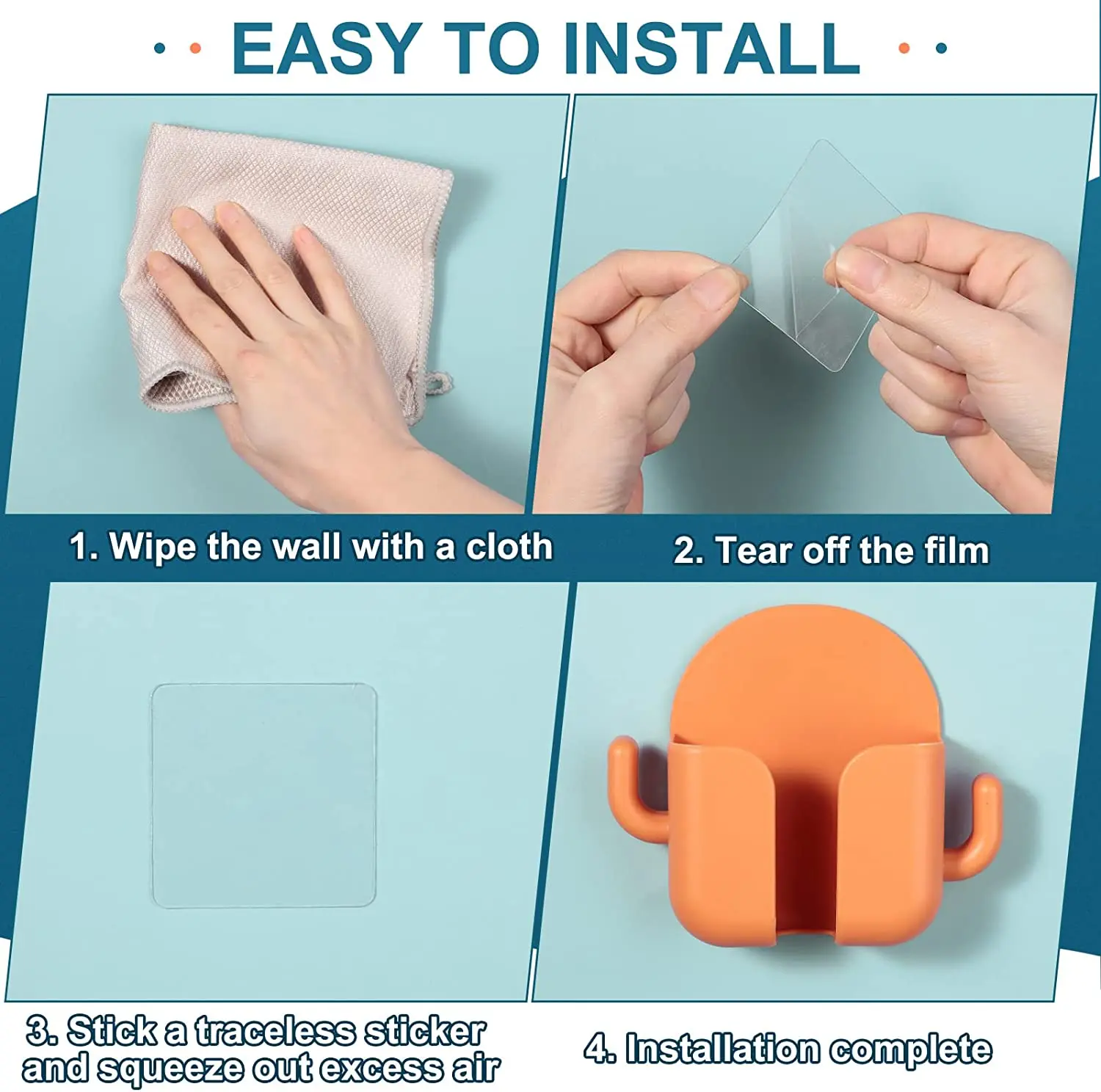 EASY TO INSTALL

1. Wipe the wall with a cloth

2. Tear off the film

3. Stick a traceless sticker and squeeze out excess air

4. Installation complete