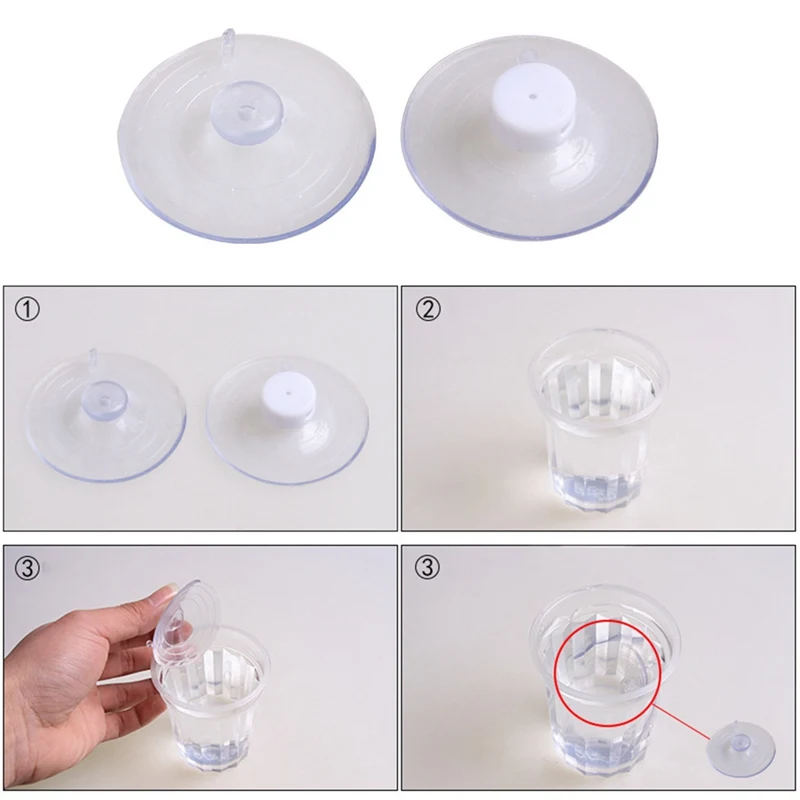 ①

②

③

③