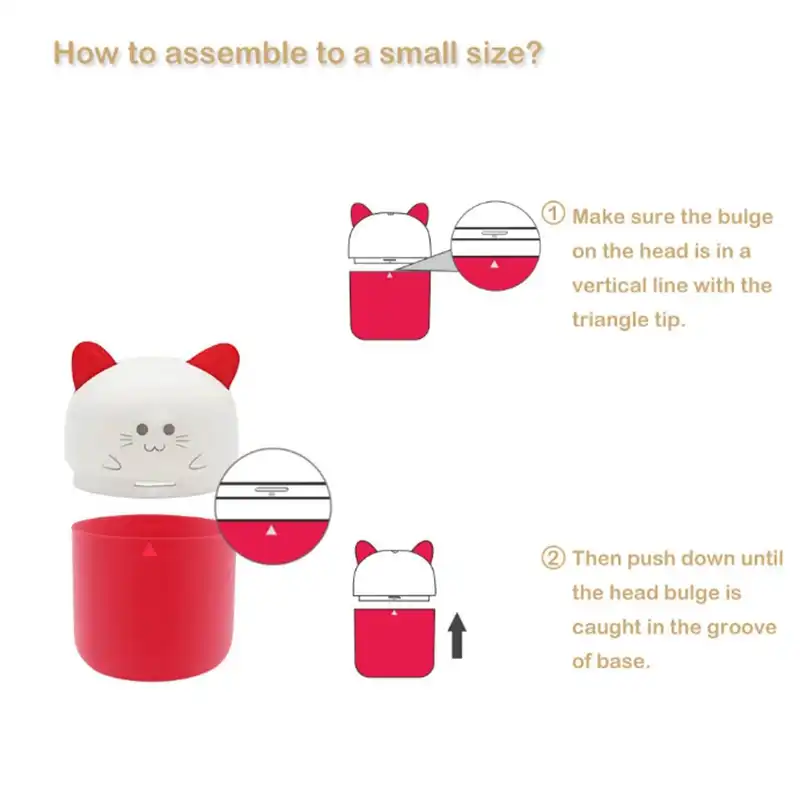 How to assemble to a small size?

① Make sure the bulge on the head is in a vertical line with the triangle tip.

② Then push down until the head bulge is caught in the groove of base.