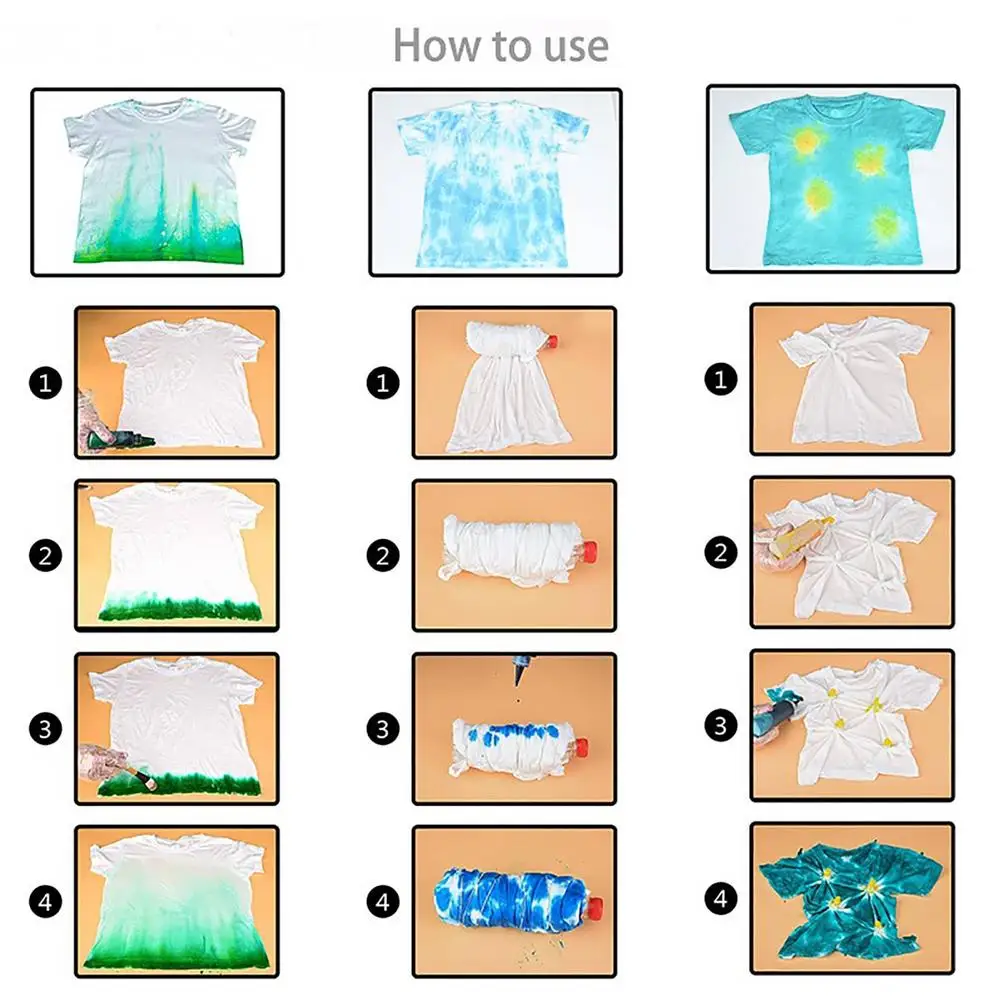 How to use

1
2
3
4

1
2
3
4

1
2
3
4