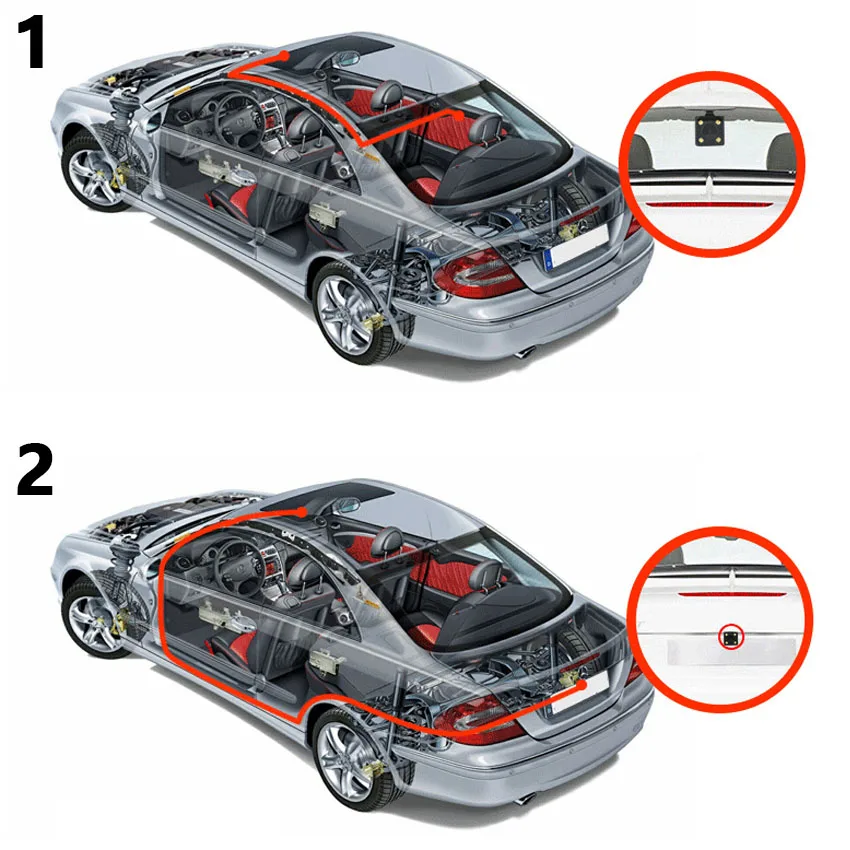 1

2