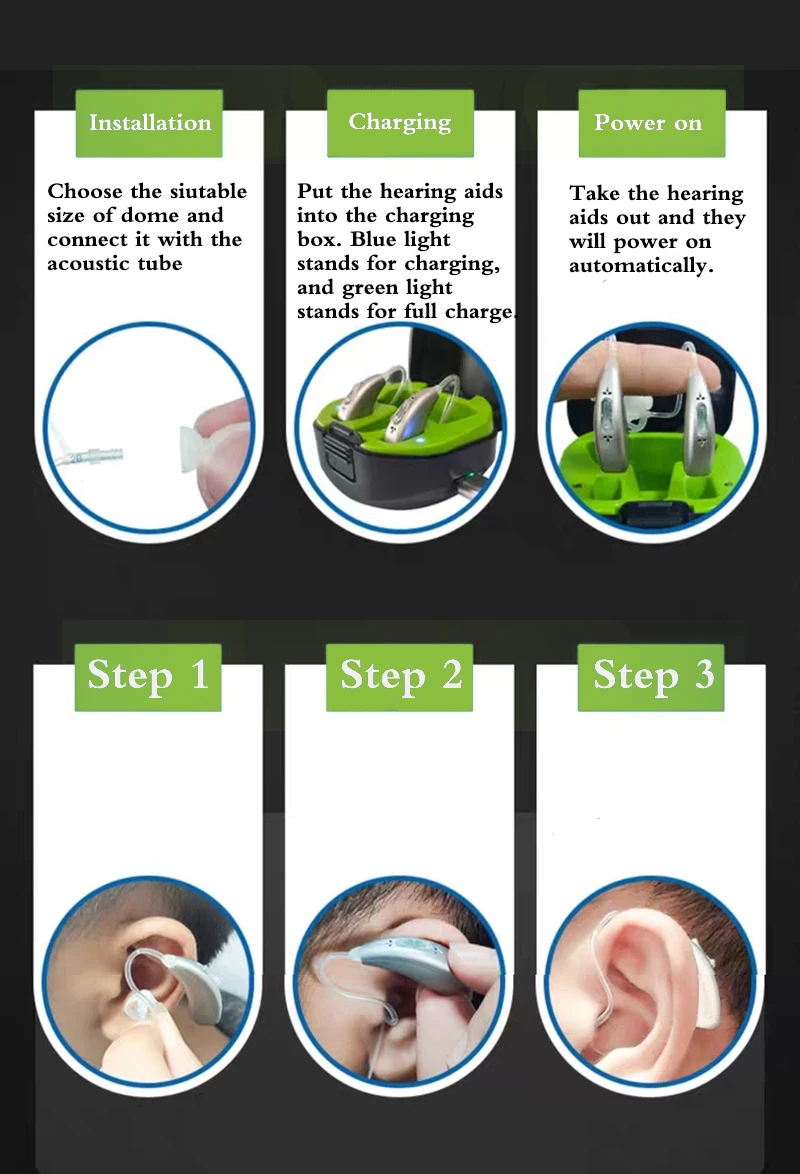 Installation

Choose the siutable size of dome and connect it with the acoustic tube

Charging

Put the hearing aids into the charging box. Blue light stands for charging, and green light stands for full charge.

Power on

Take the hearing aids out and they will power on automatically.

Step 1

Step 2

Step 3