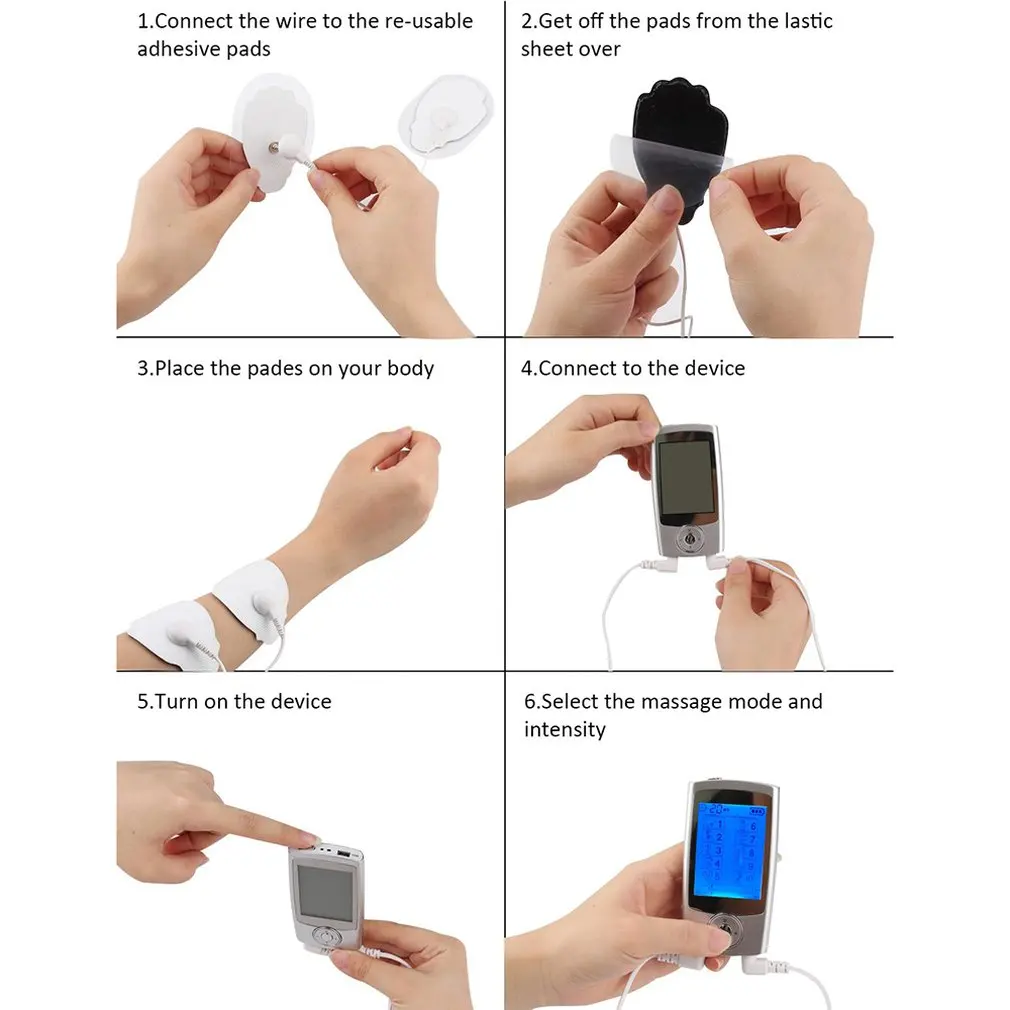 1.Connect the wire to the re-usable adhesive pads

2.Get off the pads from the lastic sheet over

3.Place the pades on your body

4.Connect to the device

5.Turn on the device

6.Select the massage mode and intensity