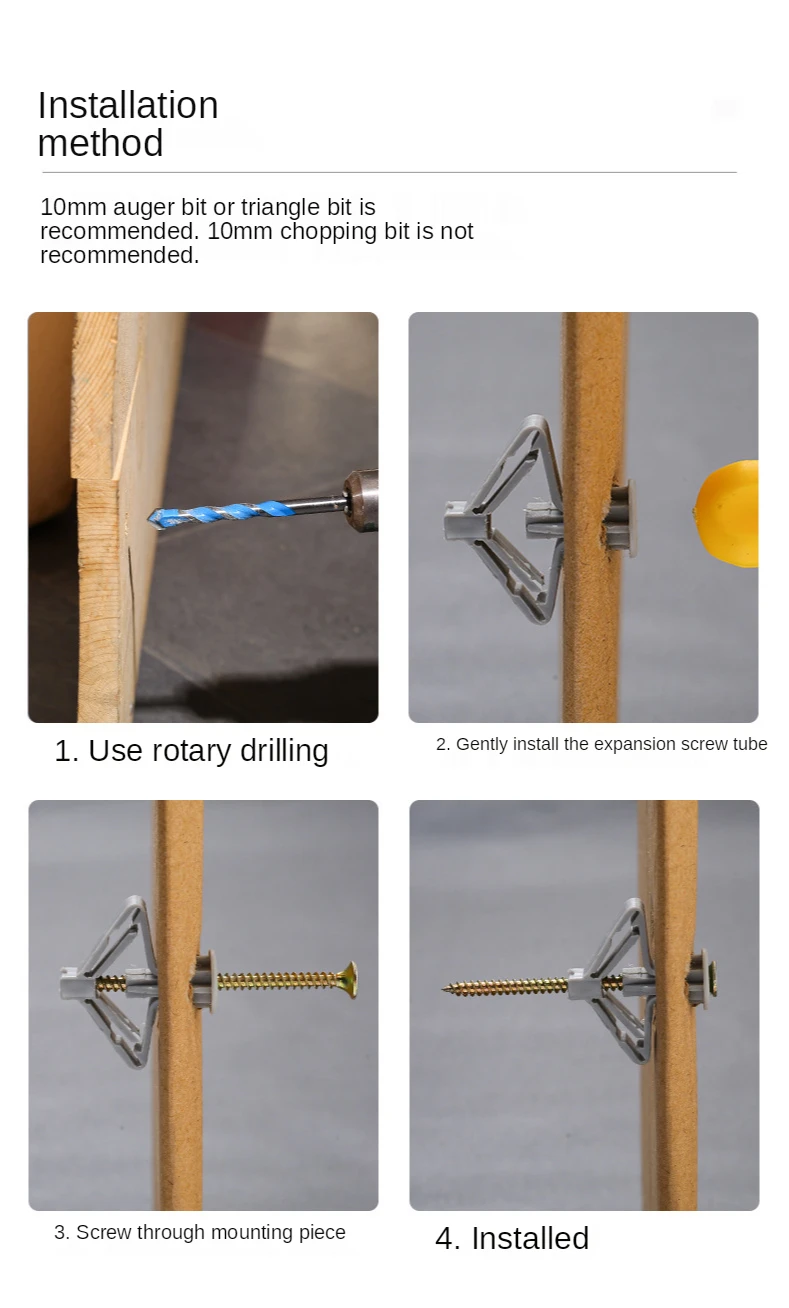 Installation method

10mm auger bit or triangle bit is recommended. 10mm chopping bit is not recommended.

1. Use rotary drilling

2. Gently install the expansion screw tube

3. Screw through mounting piece

4. Installed