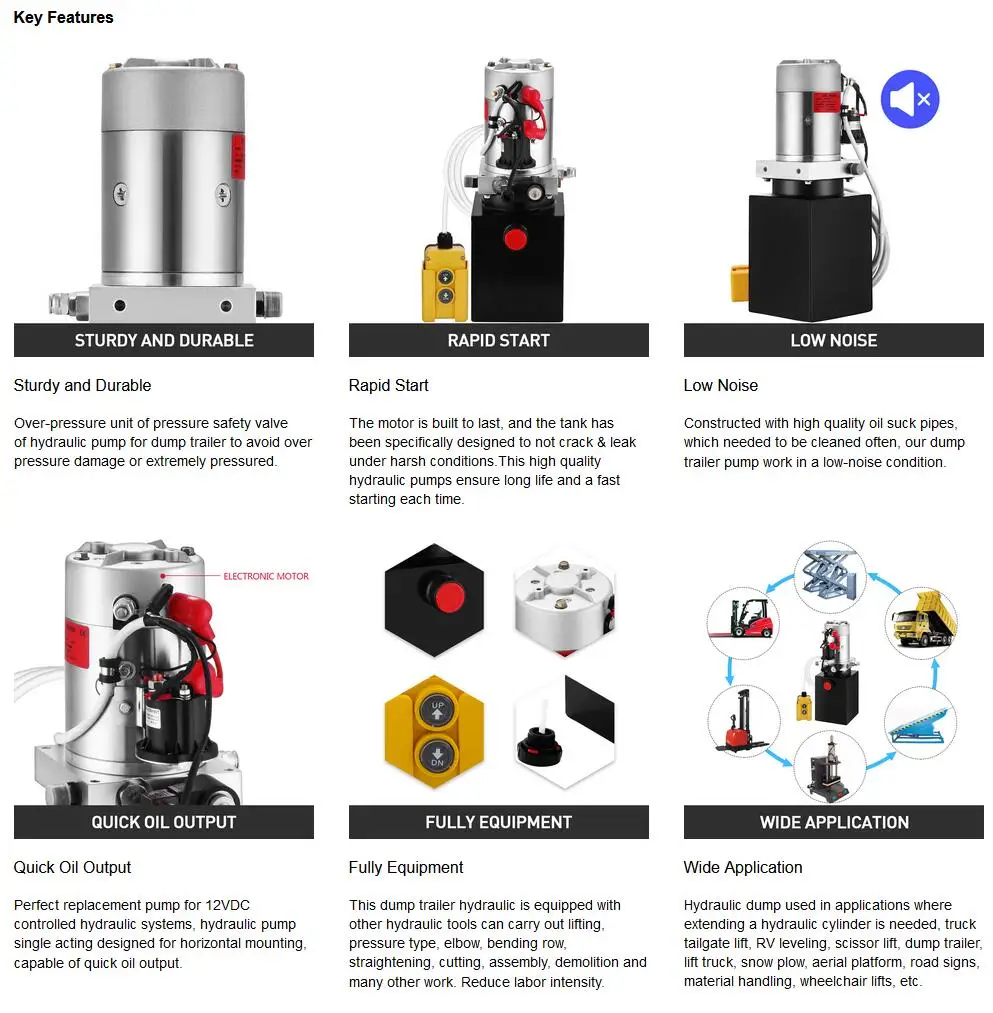 Key Features

STURDY AND DURABLE

Sturdy and Durable

Over-pressure unit of pressure safety valve of hydraulic pump for dump trailer to avoid over pressure damage or extremely pressured.

RAPID START

Rapid Start

The motor is built to last, and the tank has been specifically designed to not crack & leak under harsh conditions.This high quality hydraulic pumps ensure long life and a fast starting each time.

LOW NOISE

Low Noise

Constructed with high quality oil suck pipes, which needed to be cleaned often, our dump trailer pump work in a low-noise condition.

ELECTRONIC MOTOR

QUICK OIL OUTPUT

Quick Oil Output

Perfect replacement pump for 12VDC controlled hydraulic systems, hydraulic pump single acting designed for horizontal mounting, capable of quick oil output.

UP

DN

FULLY EQUIPMENT

Fully Equipment

This dump trailer hydraulic is equipped with other hydraulic tools can carry out lifting, pressure type, elbow, bending row, straightening, cutting, assembly, demolition and many other work. Reduce labor intensity.

WIDE APPLICATION

Wide Application

Hydraulic dump used in applications where extending a hydraulic cylinder is needed, truck tailgate lift, RV leveling, scissor lift, dump trailer, lift truck, snow plow, aerial platform, road signs, material handling, wheelchair lifts, etc.