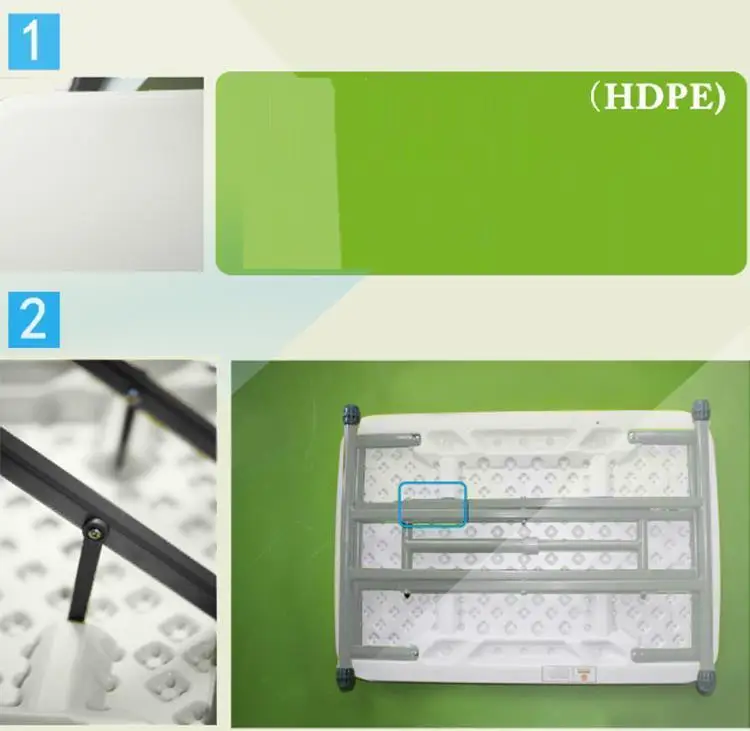 1

(HDPE)

2