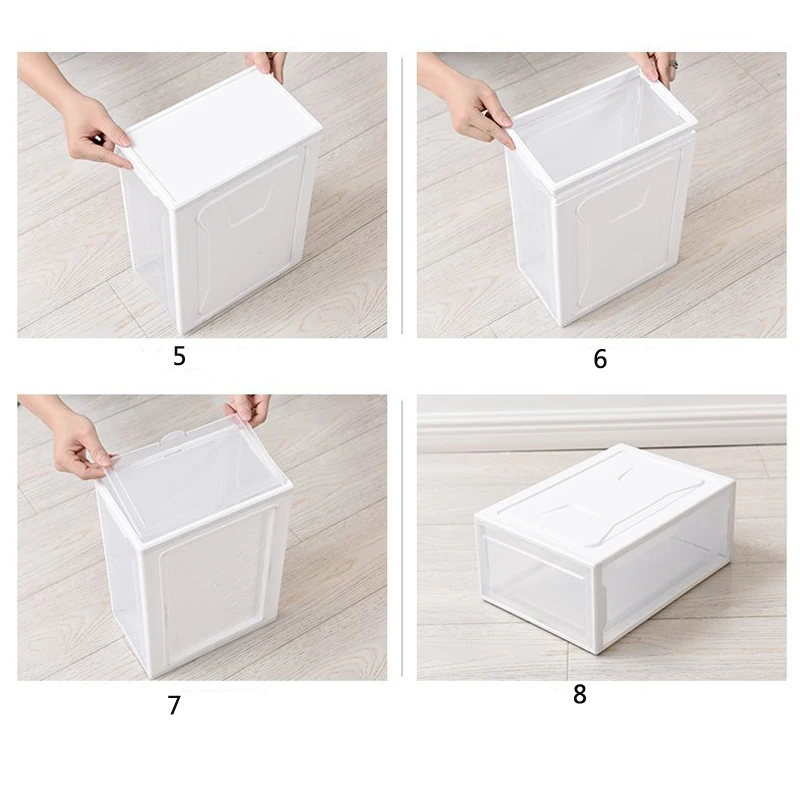 5

6

7

8