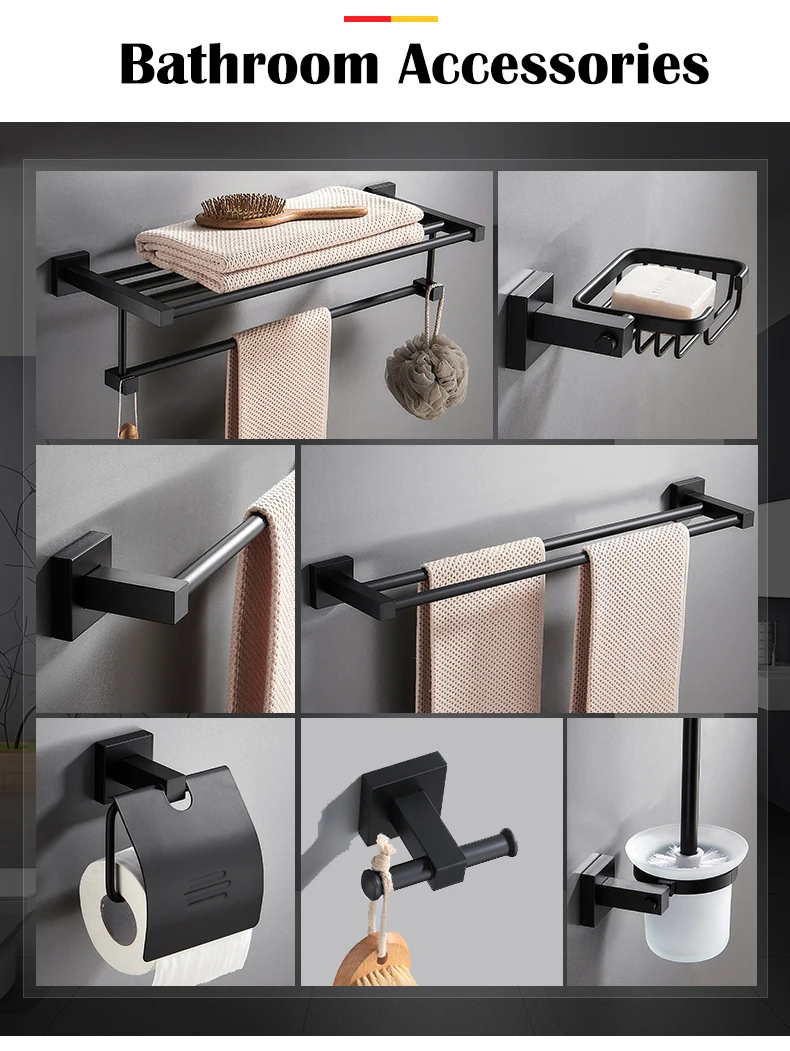 Bathroom Accessories