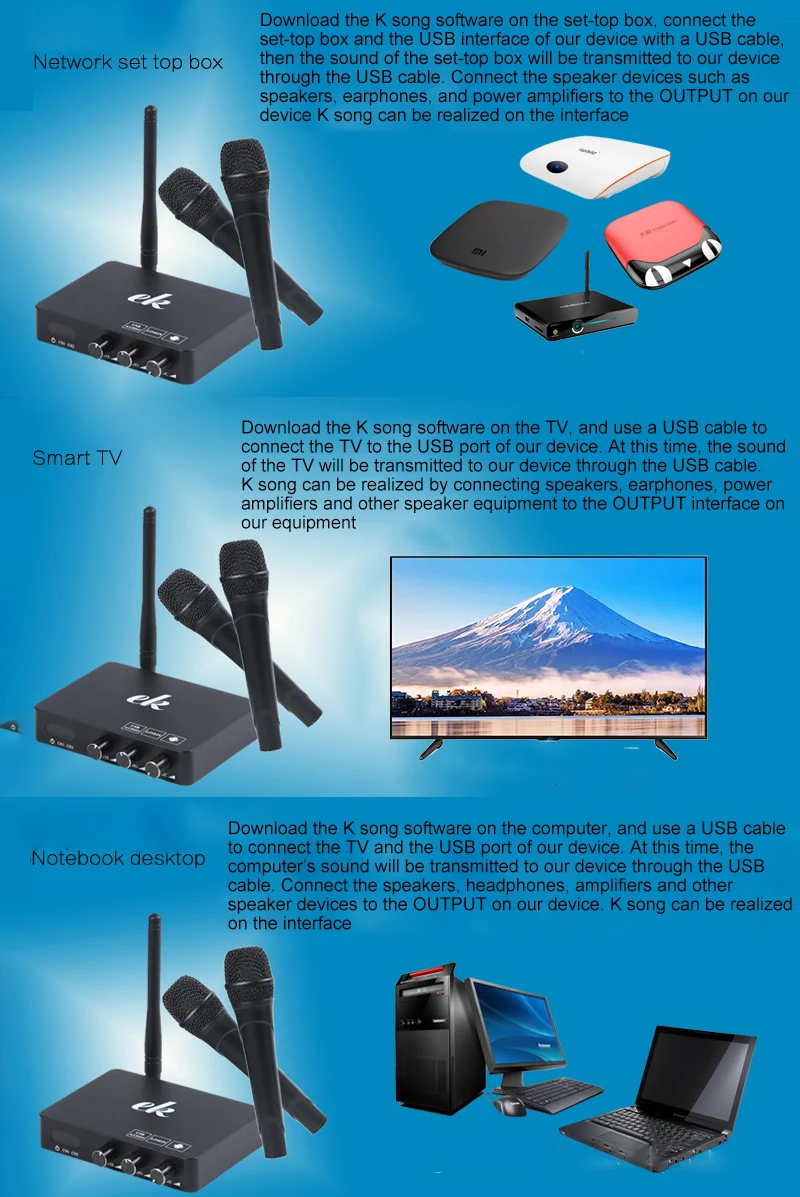 Network set top box

Download the K song software on the set-top box, connect the set-top box and the USB interface of our device with a USB cable, then the sound of the set-top box will be transmitted to our device through the USB cable. Connect the speaker devices such as speakers, earphones, and power amplifiers to the OUTPUT on our device K song can be realized on the interface

ek

MI

Smart TV

Download the K song software on the TV, and use a USB cable to connect the TV to the USB port of our device. At this time, the sound of the TV will be transmitted to our device through the USB cable. K song can be realized by connecting speakers, earphones, power amplifiers and other speaker equipment to the OUTPUT interface on our equipment

ek

Notebook desktop

Download the K song software on the computer, and use a USB cable to connect the TV and the USB port of our device. At this time, the computer's sound will be transmitted to our device through the USB cable. Connect the speakers, headphones, amplifiers and other speaker devices to the OUTPUT on our device. K song can be realized on the interface

ek