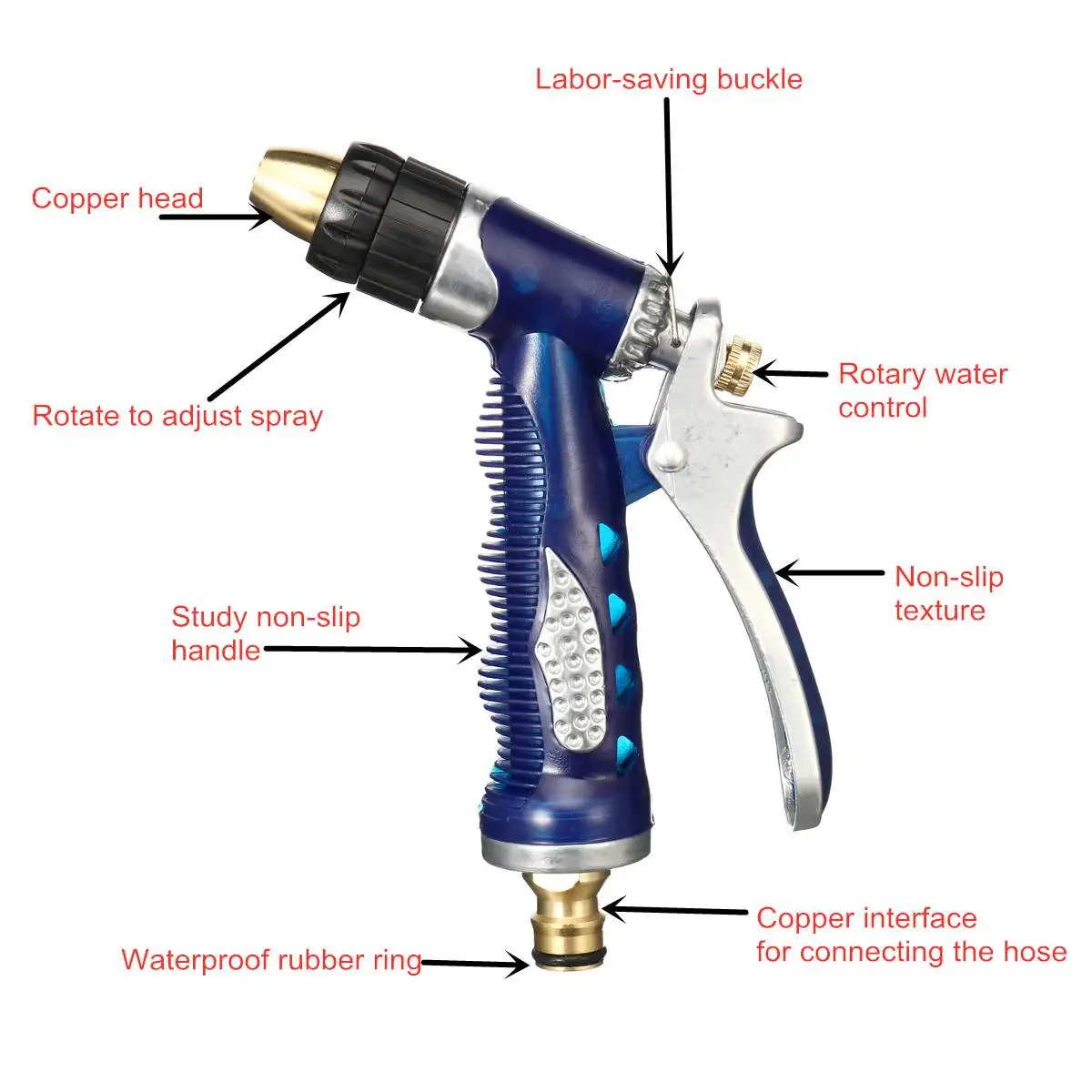 Labor-saving buckle

Copper head

Rotate to adjust spray

Rotary water control

Non-slip texture

Study non-slip handle

Copper interface for connecting the hose

Waterproof rubber ring