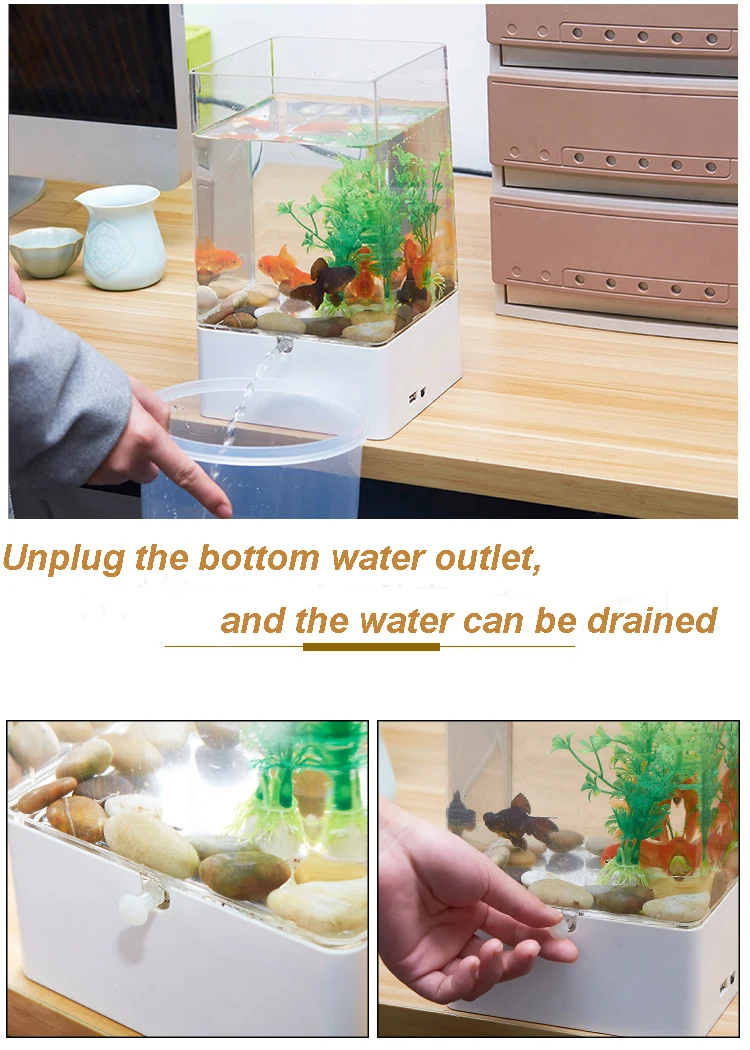 Unplug the bottom water outlet,

and the water can be drained