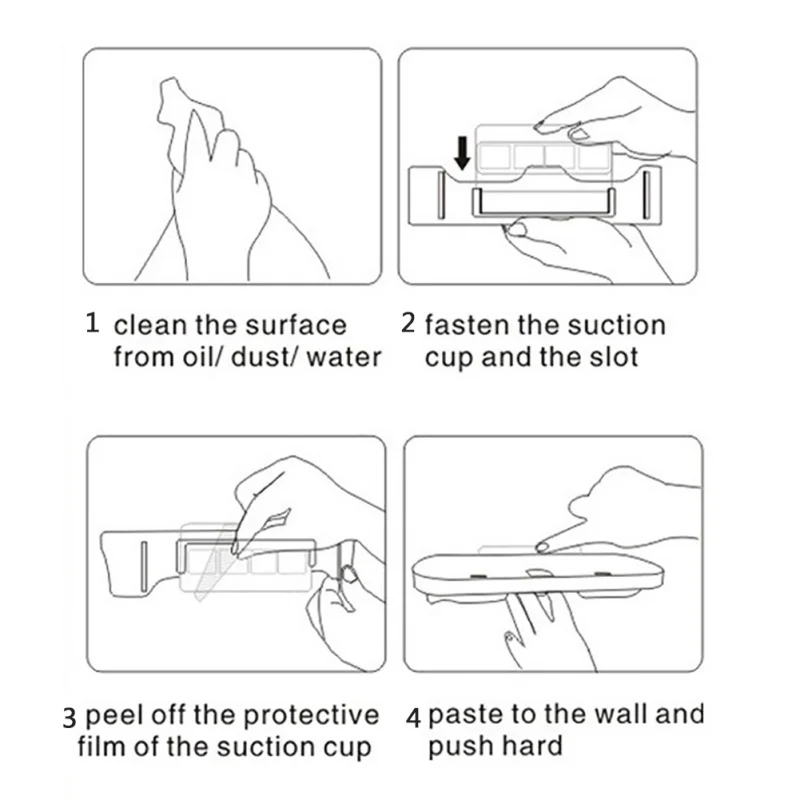 1 clean the surface from oil/ dust/ water

2 fasten the suction cup and the slot

3 peel off the protective film of the suction cup

4 paste to the wall and push hard