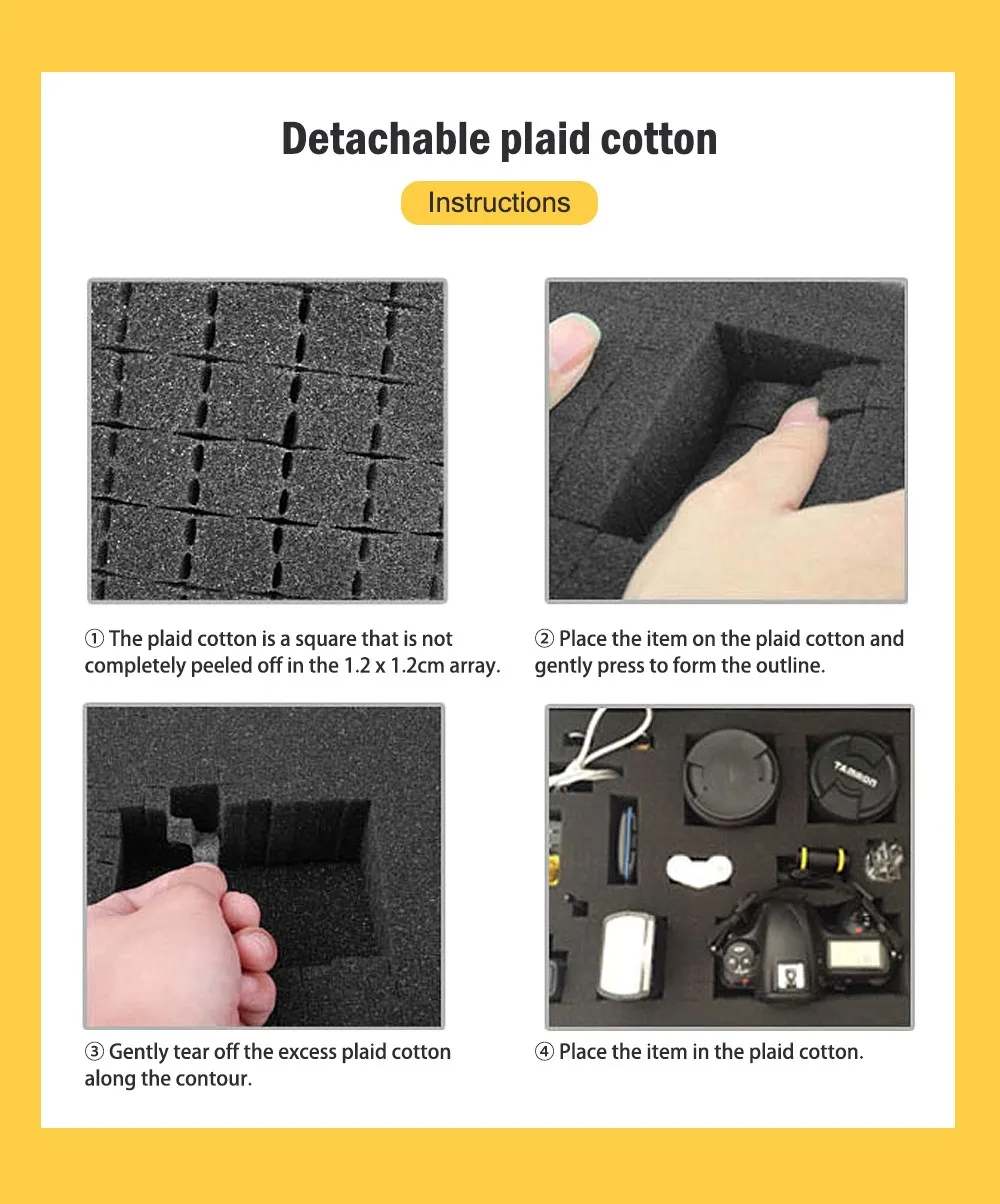 Detachable plaid cotton

Instructions

① The plaid cotton is a square that is not completely peeled off in the 1.2 x 1.2cm array.

② Place the item on the plaid cotton and gently press to form the outline.

TAMRON

③ Gently tear off the excess plaid cotton along the contour.

④ Place the item in the plaid cotton.