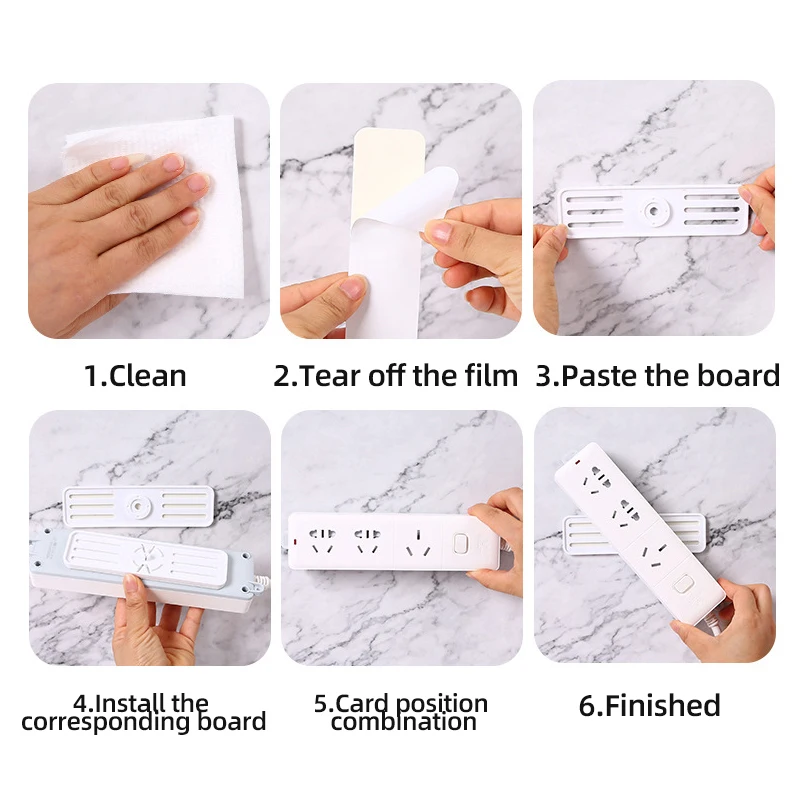 1.Clean

2.Tear off the film

3.Paste the board

4.Install the corresponding board

5.Card position combination

6.Finished