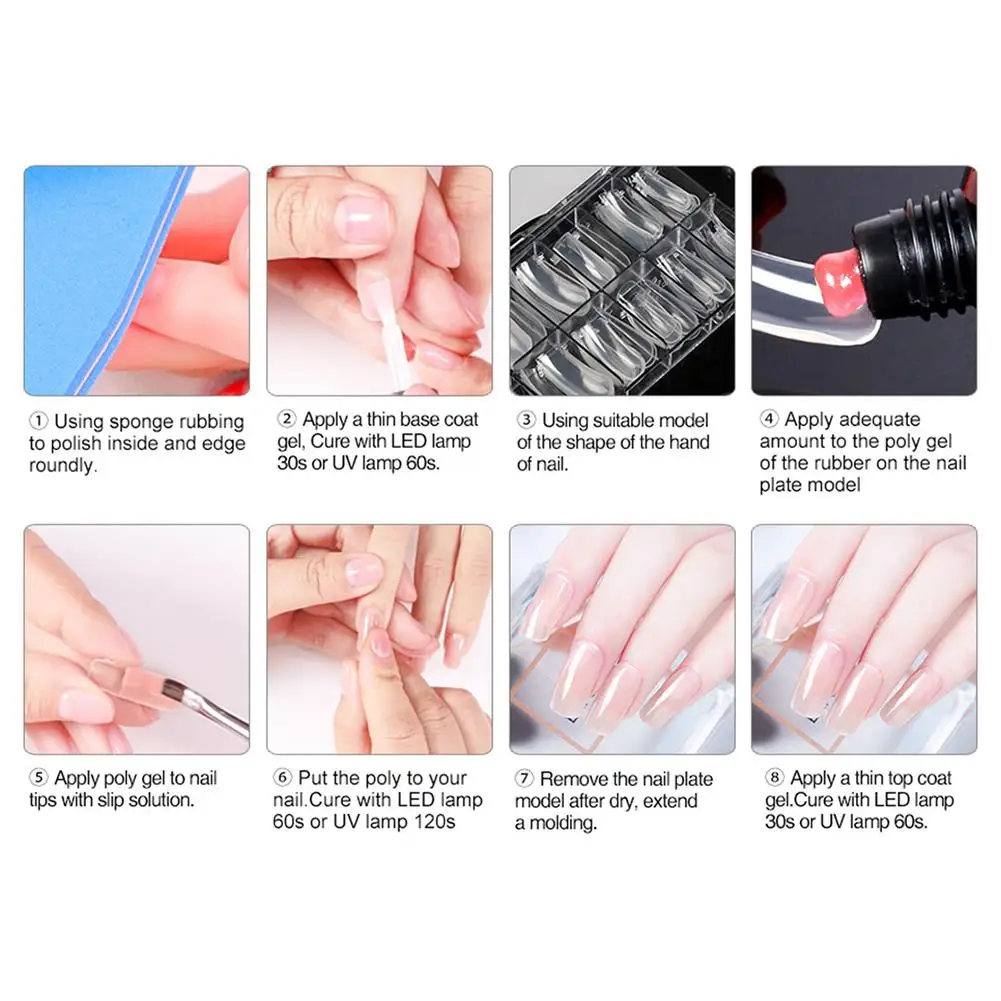 ① Using sponge rubbing to polish inside and edge roundly.

② Apply a thin base coat gel, Cure with LED lamp 30s or UV lamp 60s.

③ Using suitable model of the shape of the hand of nail.

④ Apply adequate amount to the poly gel of the rubber on the nail plate model

⑤ Apply poly gel to nail tips with slip solution.

⑥ Put the poly to your nail.Cure with LED lamp 60s or UV lamp 120s

⑦ Remove the nail plate model after dry, extend a molding.

⑧ Apply a thin top coat gel.Cure with LED lamp 30s or UV lamp 60s.