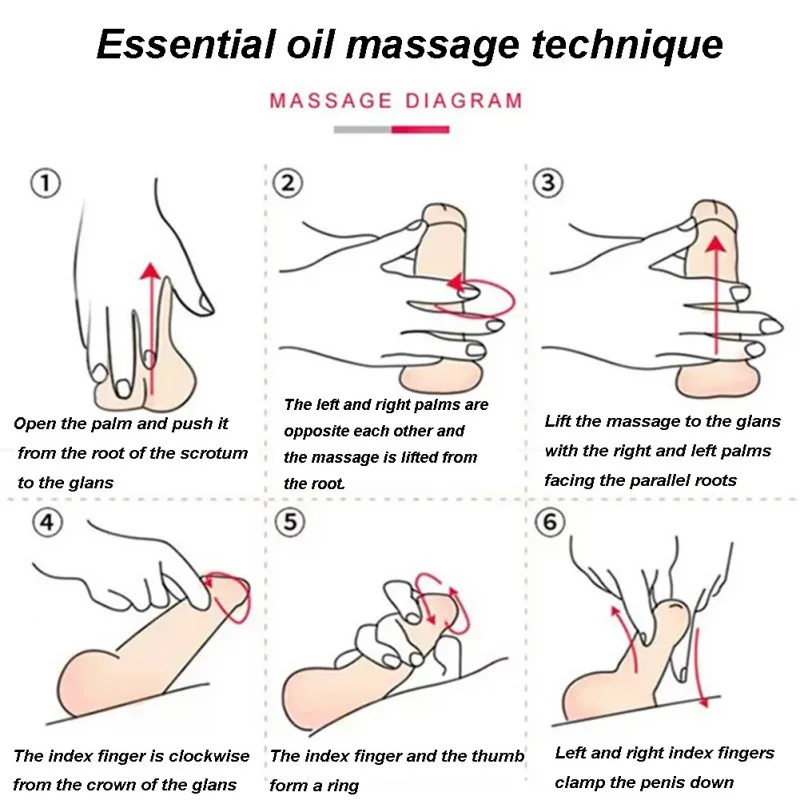 Essential oil massage technique

MASSAGE DIAGRAM

①

Open the palm and push it from the root of the scrotum to the glans

②

The left and right palms are opposite each other and the massage is lifted from the root.

③

Lift the massage to the glans with the right and left palms facing the parallel roots

④

The index finger is clockwise from the crown of the glans

⑤

The index finger and the thumb form a ring

⑥

Left and right index fingers clamp the penis down