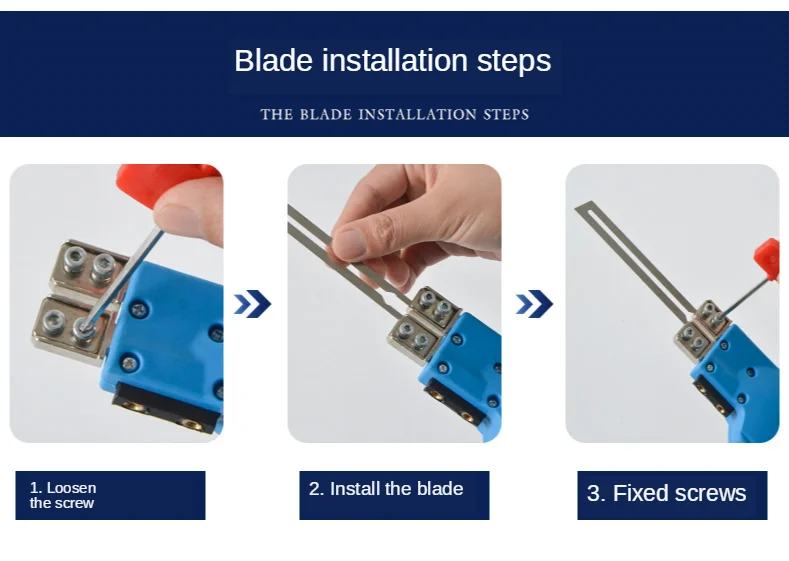 Blade installation steps

THE BLADE INSTALLATION STEPS

1. Loosen the screw

2. Install the blade

3. Fixed screws