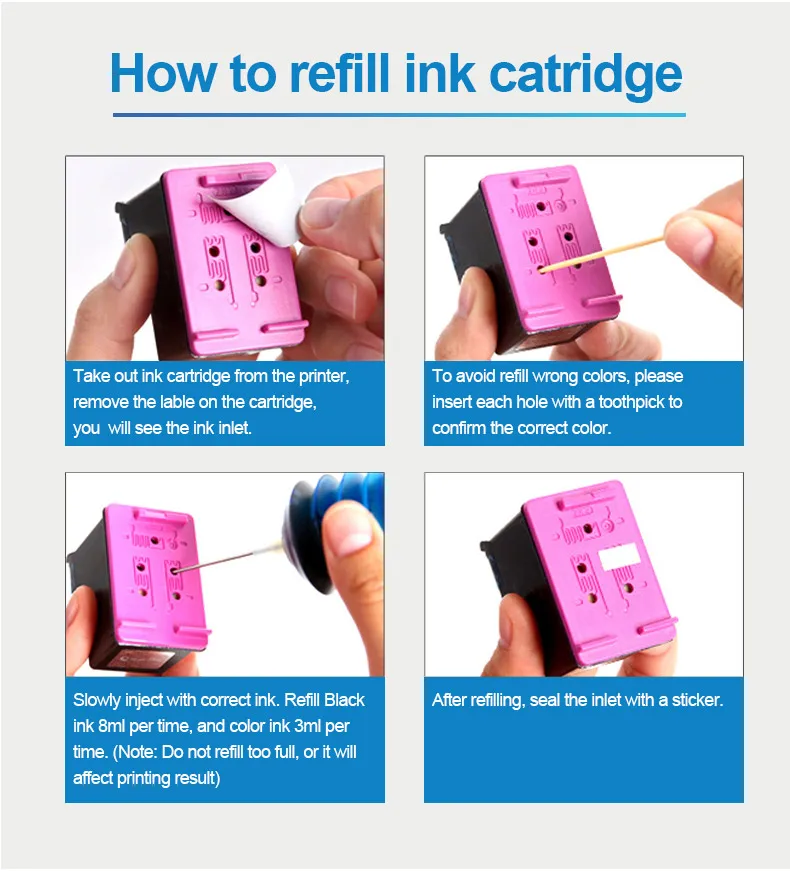 How to refill ink catridge

Take out ink cartridge from the printer, remove the lable on the cartridge, you will see the ink inlet.

To avoid refill wrong colors, please insert each hole with a toothpick to confirm the correct color.

Slowly inject with correct ink. Refill Black ink 8ml per time, and color ink 3ml per time. (Note: Do not refill too full, or it will affect printing result)

After refilling, seal the inlet with a sticker.