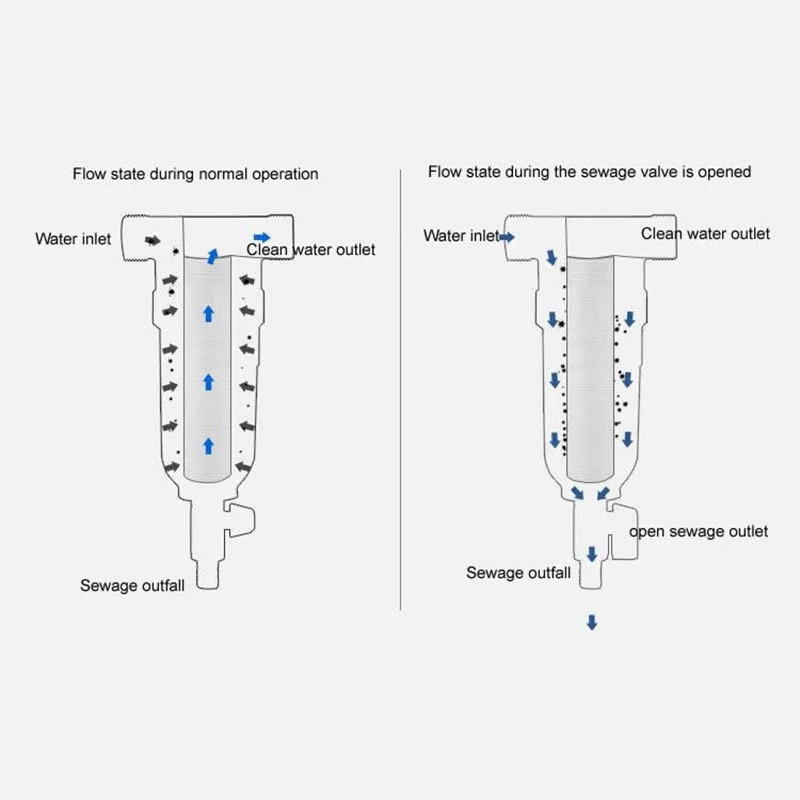 Flow state during normal operation

Water inlet

Clean water outlet

Sewage outfall

Flow state during the sewage valve is opened

Water inlet

Clean water outlet

open sewage outlet

Sewage outfall