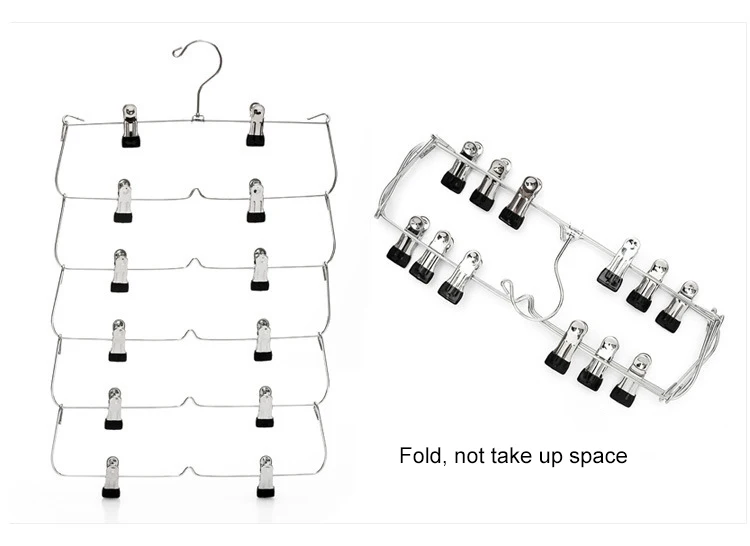 Fold, not take up space