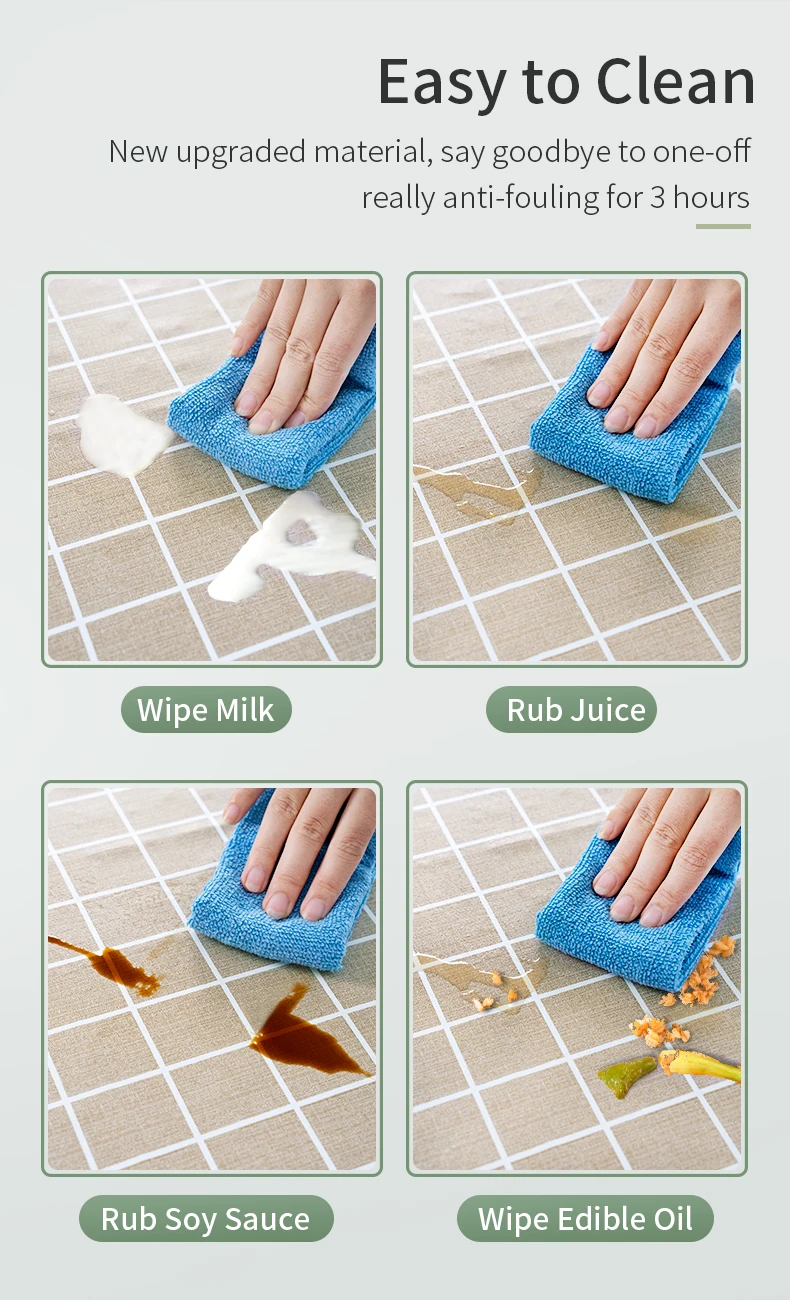 Easy to Clean

New upgraded material, say goodbye to one-off really anti-fouling for 3 hours

Wipe Milk

Rub Juice

Rub Soy Sauce

Wipe Edible Oil