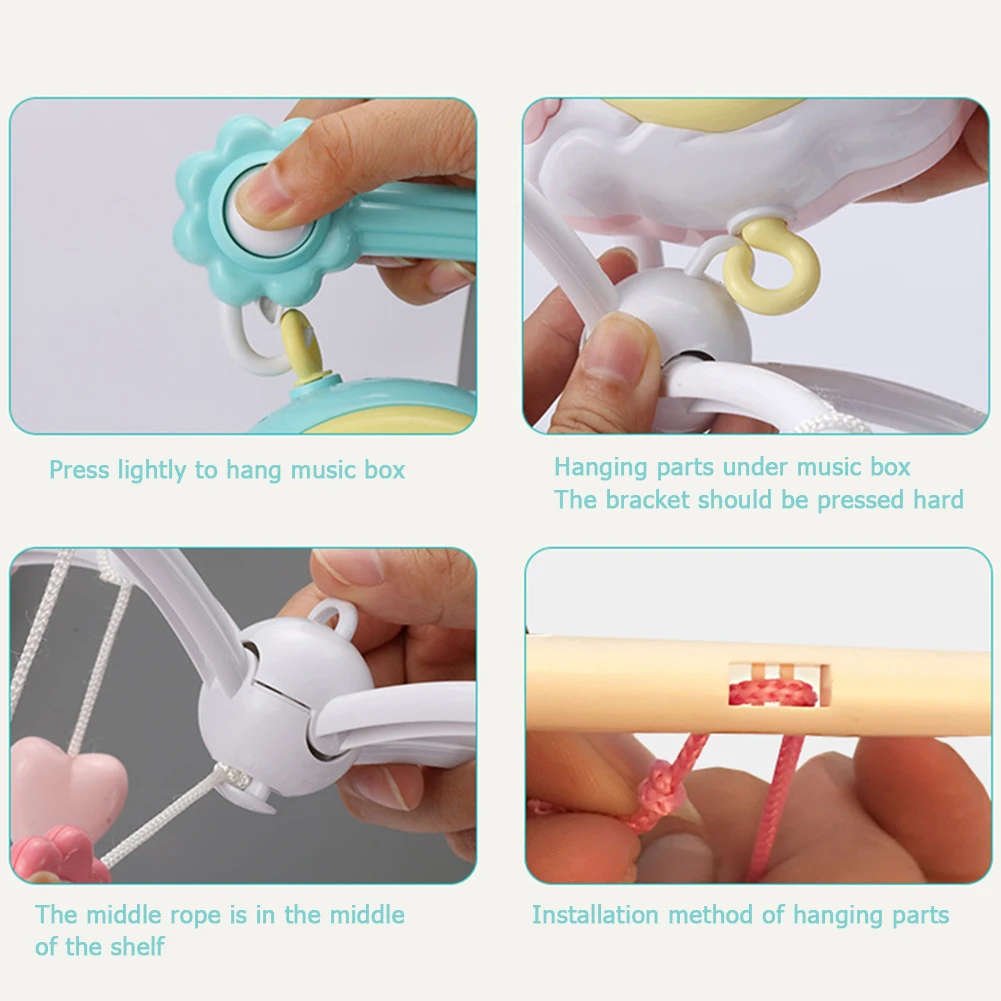 Press lightly to hang music box

Hanging parts under music box
The bracket should be pressed hard

The middle rope is in the middle of the shelf

Installation method of hanging parts