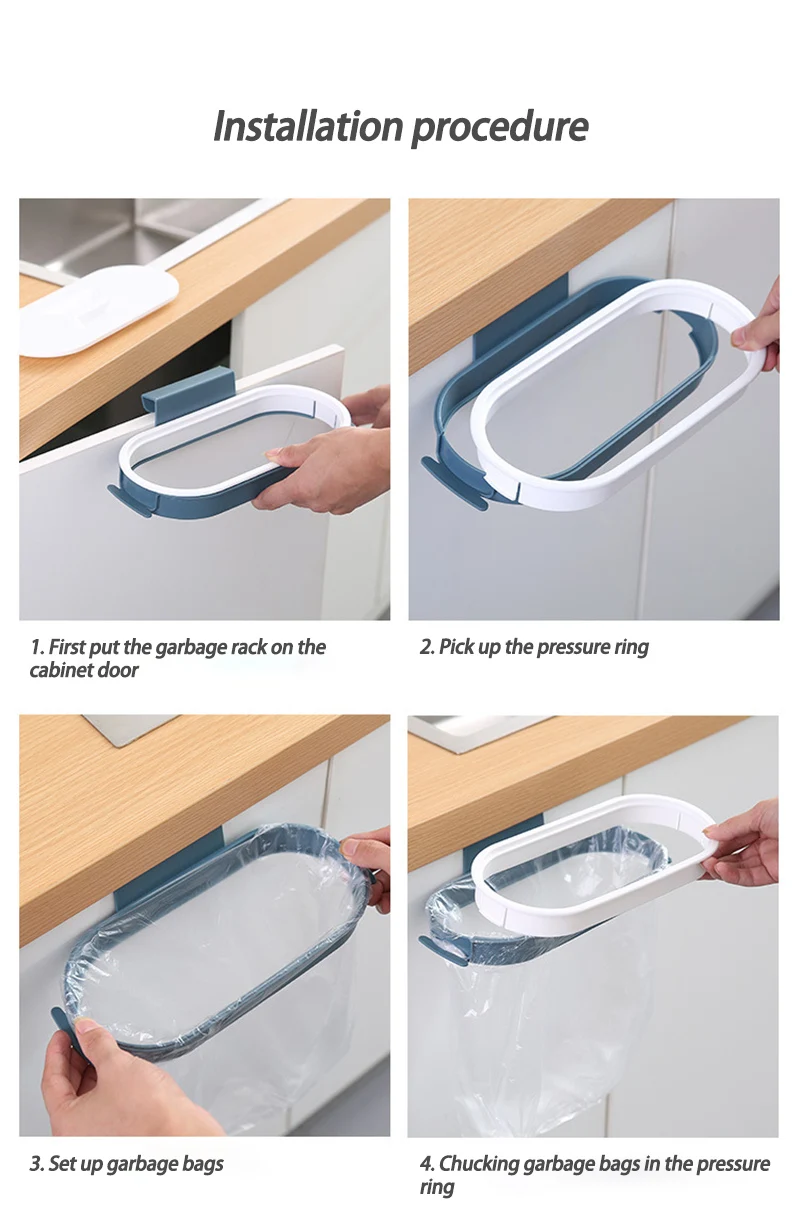 Installation procedure

1. First put the garbage rack on the cabinet door

2. Pick up the pressure ring

3. Set up garbage bags

4. Chucking garbage bags in the pressure ring