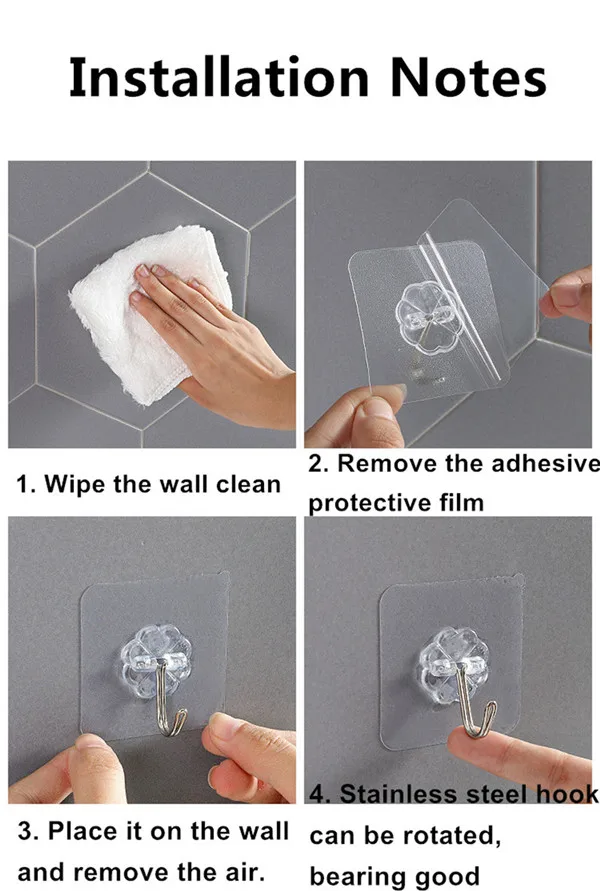 Installation Notes

1. Wipe the wall clean

2. Remove the adhesive protective film

3. Place it on the wall and remove the air.

4. Stainless steel hook can be rotated, bearing good