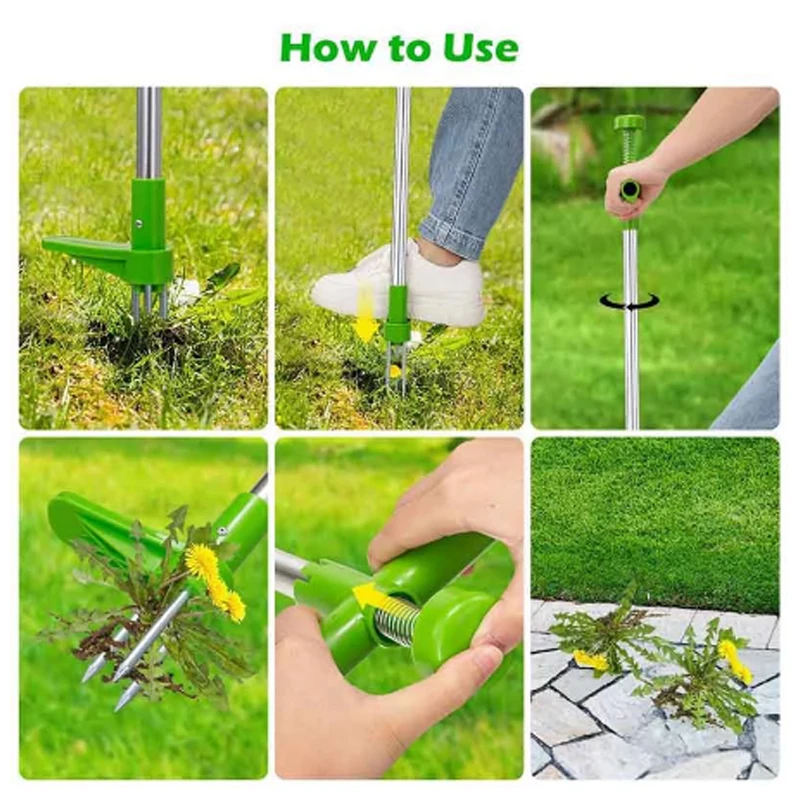 How to Use