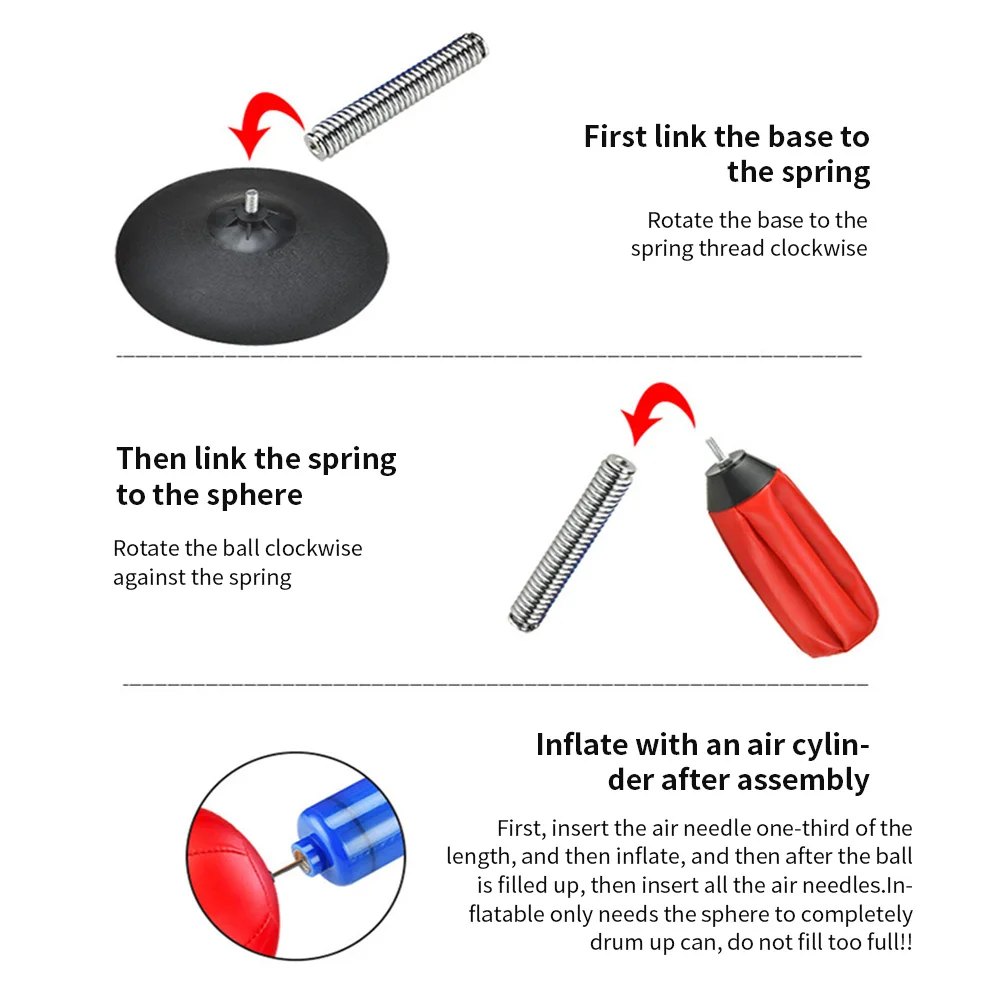 First link the base to the spring

Rotate the base to the spring thread clockwise

Then link the spring to the sphere

Rotate the ball clockwise against the spring

Inflate with an air cylinder after assembly

First, insert the air needle one-third of the length, and then inflate, and then after the ball is filled up, then insert all the air needles.Inflatable only needs the sphere to completely drum up can, do not fill too full!!